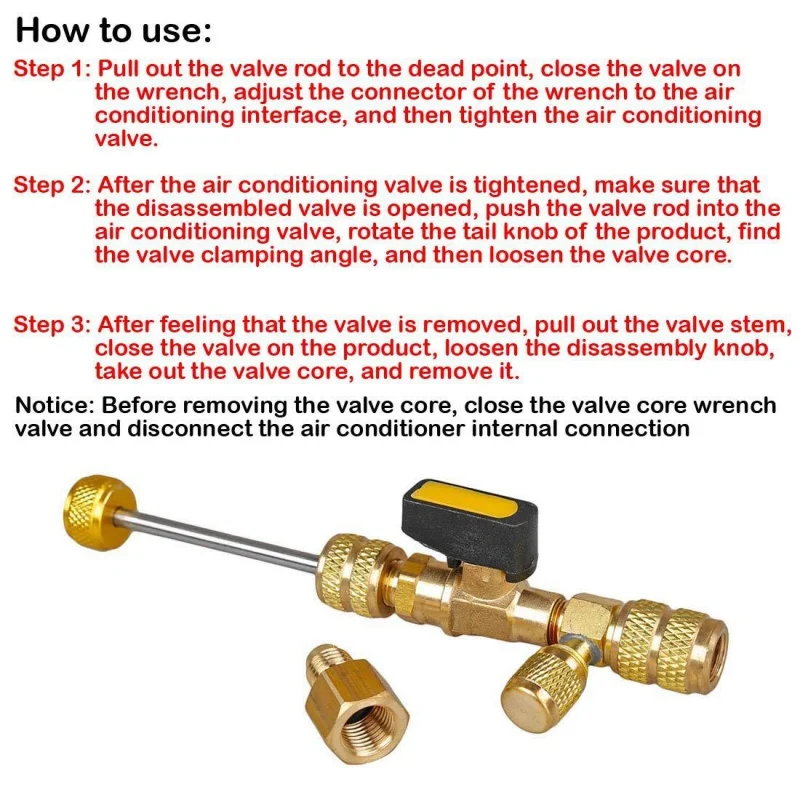 How to use:

Step 1: Pull out the valve rod to the dead point, close the valve on the wrench, adjust the connector of the wrench to the air conditioning interface, and then tighten the air conditioning valve.

Step 2: After the air conditioning valve is tightened, make sure that the disassembled valve is opened, push the valve rod into the air conditioning valve, rotate the tail knob of the product, find the valve clamping angle, and then loosen the valve core.

Step 3: After feeling that the valve is removed, pull out the valve stem, close the valve on the product, loosen the disassembly knob, take out the valve core, and remove it.

Notice: Before removing the valve core, close the valve core wrench valve and disconnect the air conditioner internal connection