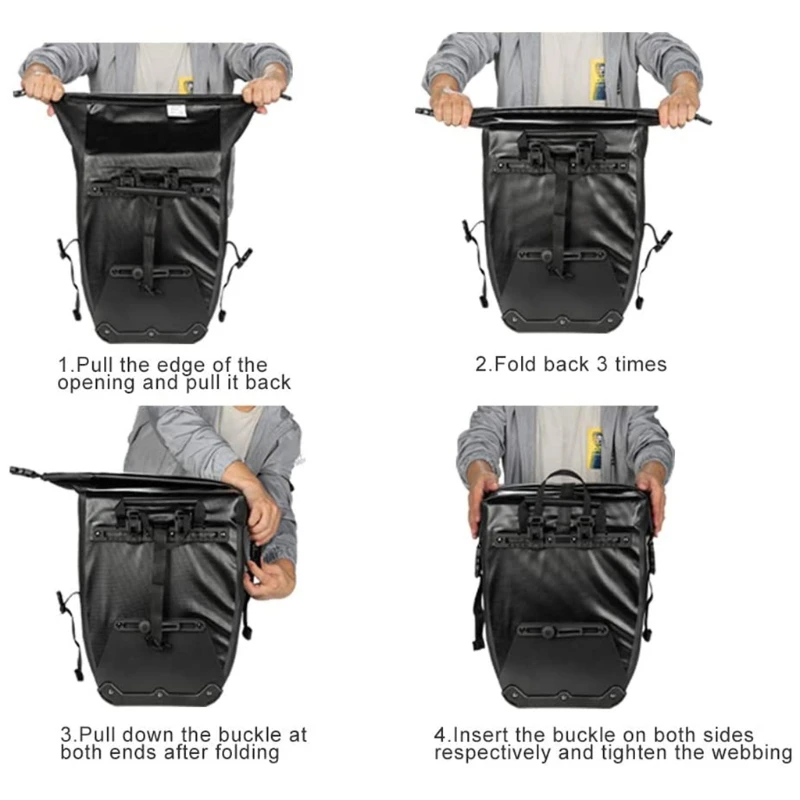 1.Pull the edge of the opening and pull it back

2.Fold back 3 times

3.Pull down the buckle at both ends after folding

4.Insert the buckle on both sides respectively and tighten the webbing