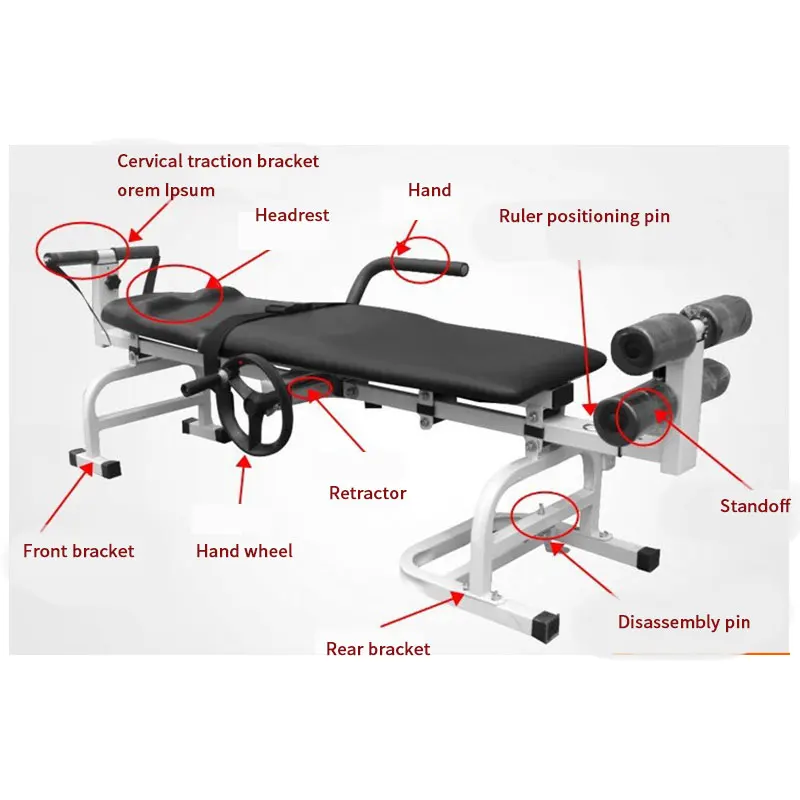 Cervical traction bracket
orem Ipsum

Headrest

Hand

Ruler positioning pin

Retractor

Standoff

Front bracket

Hand wheel

Disassembly pin

Rear bracket