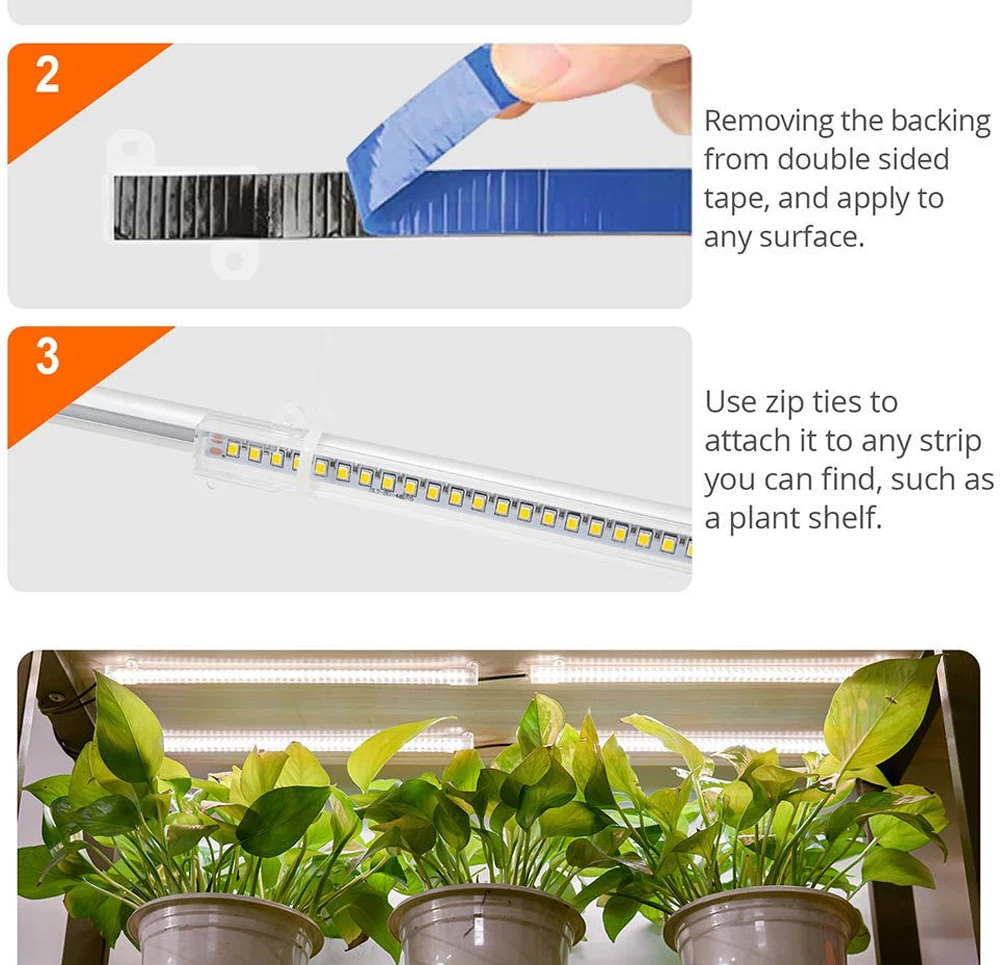 2

Removing the backing from double sided tape, and apply to any surface.

3

Use zip ties to attach it to any strip you can find, such as a plant shelf.