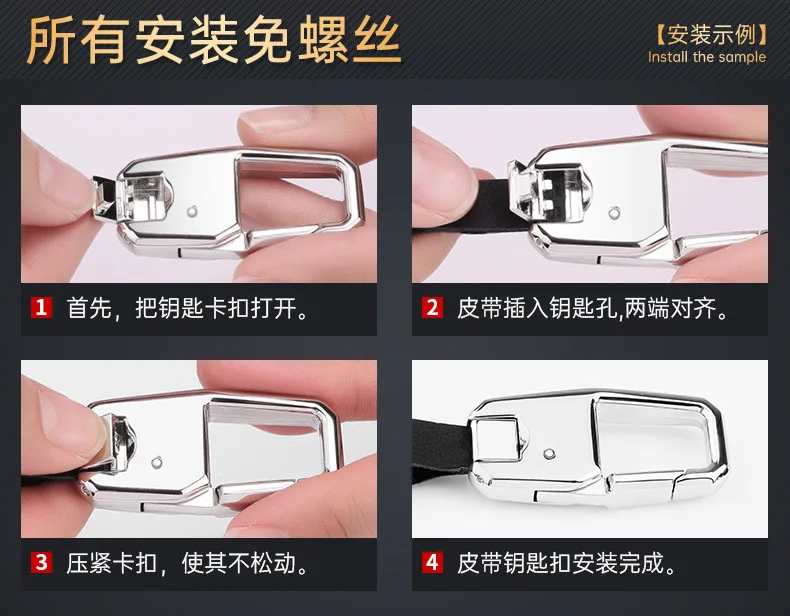 所有安装免螺丝

【安装示例】
Install the sample

1 首先，把钥匙卡扣打开。

2 皮带插入钥匙孔,两端对齐。

3 压紧卡扣，使其不松动。

4 皮带钥匙扣安装完成。