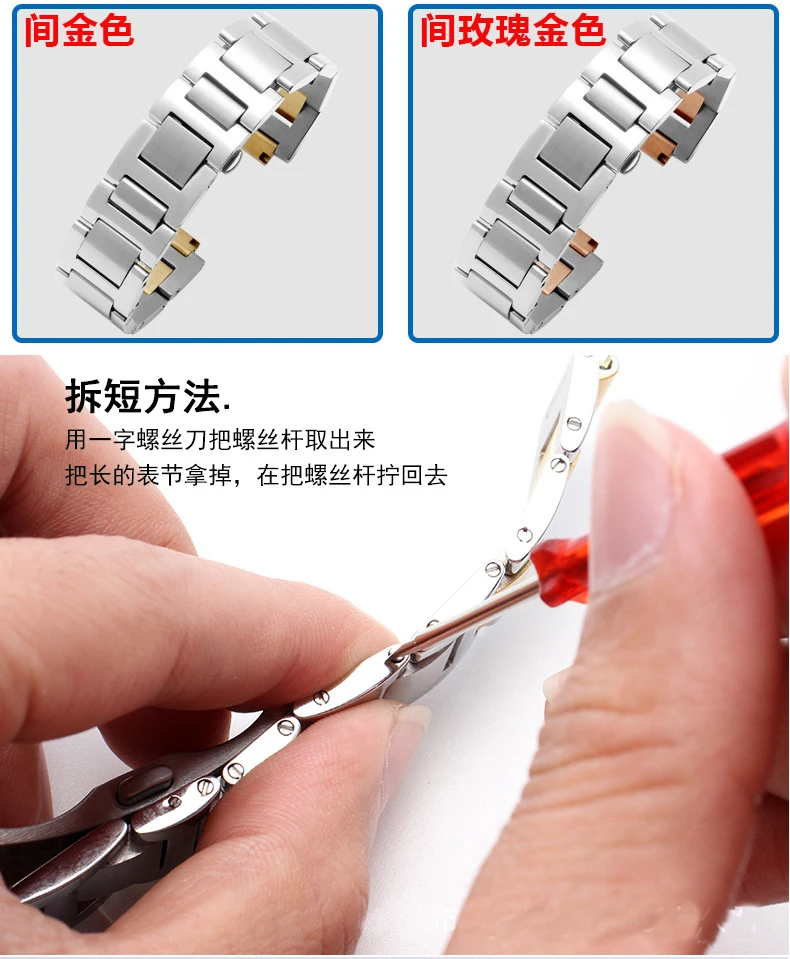 间金色

间玫瑰金色

拆短方法.

用一字螺丝刀把螺丝杆取出来
把长的表节拿掉，在把螺丝杆拧回去