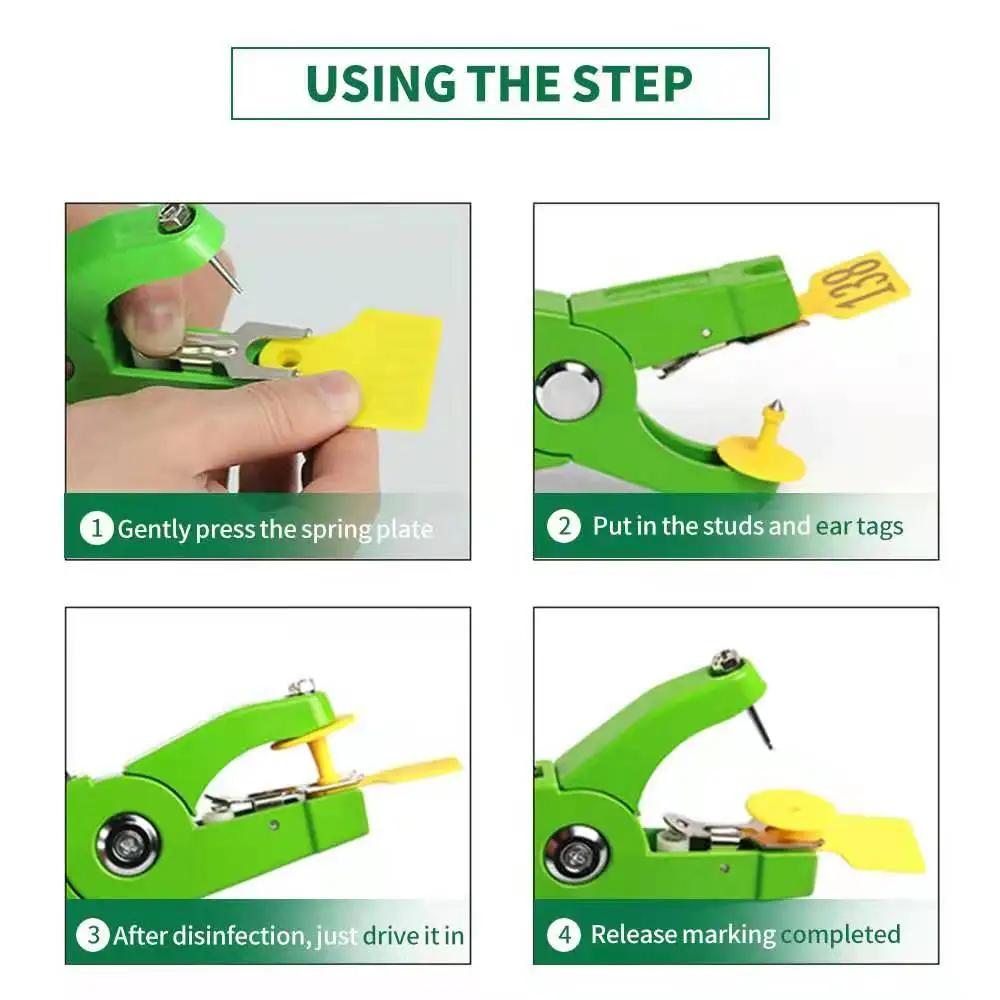 USING THE STEP

138

1 Gently press the spring plate

2 Put in the studs and ear tags

3 After disinfection, just drive it in

4 Release marking completed