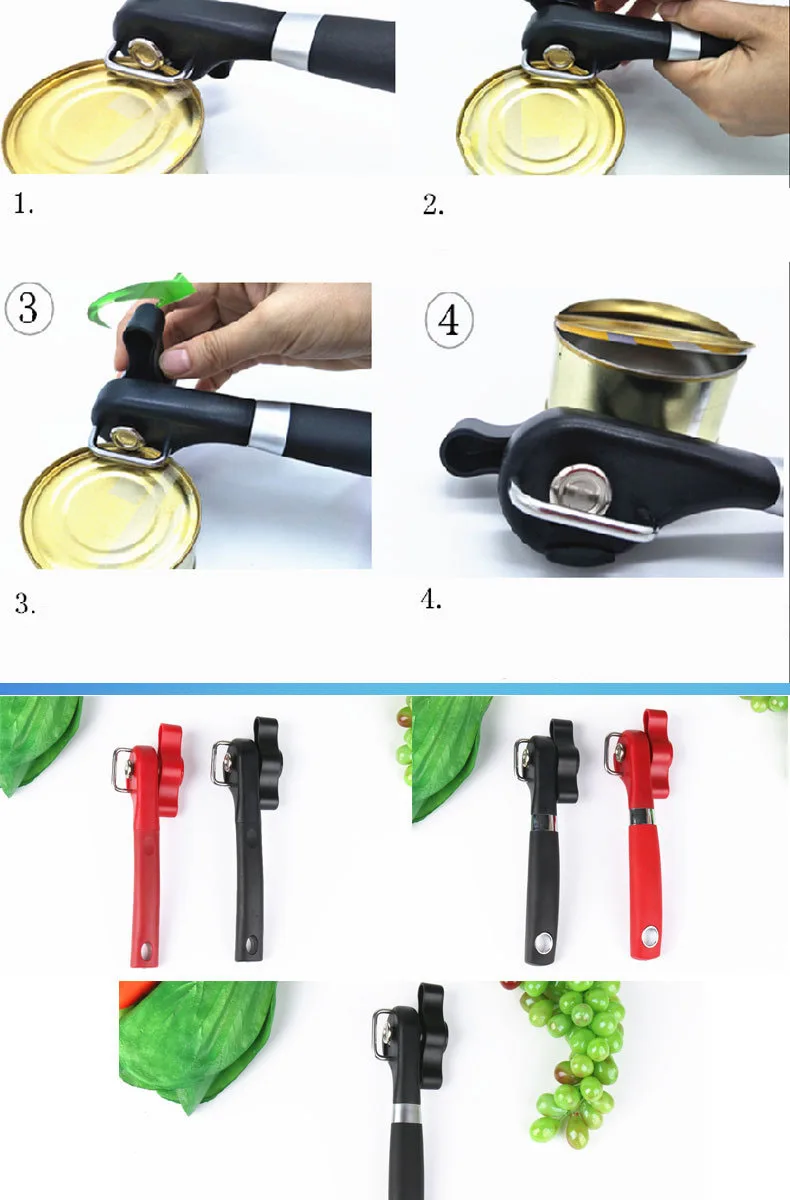 1.

2.

3

4

3.

4.