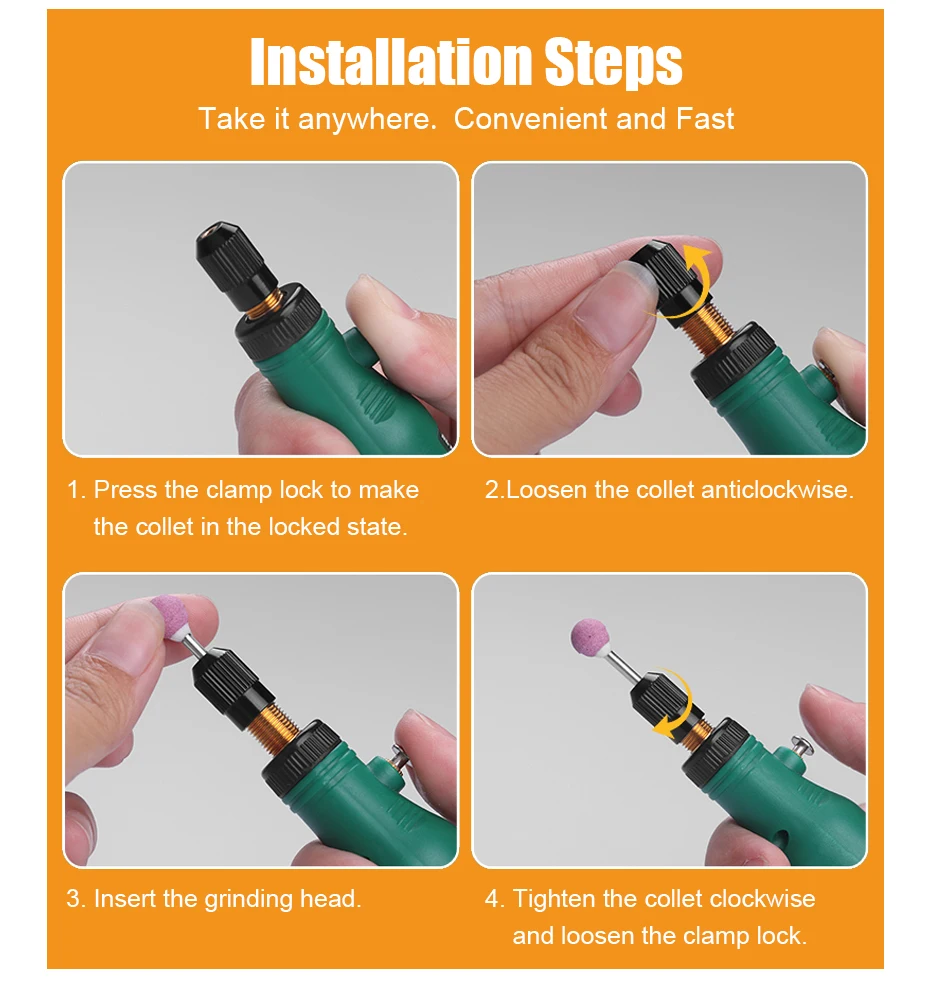 Installation Steps

Take it anywhere.  Convenient and Fast

1. Press the clamp lock to make the collet in the locked state.

2.Loosen the collet anticlockwise.

3. Insert the grinding head.

4. Tighten the collet clockwise and loosen the clamp lock.