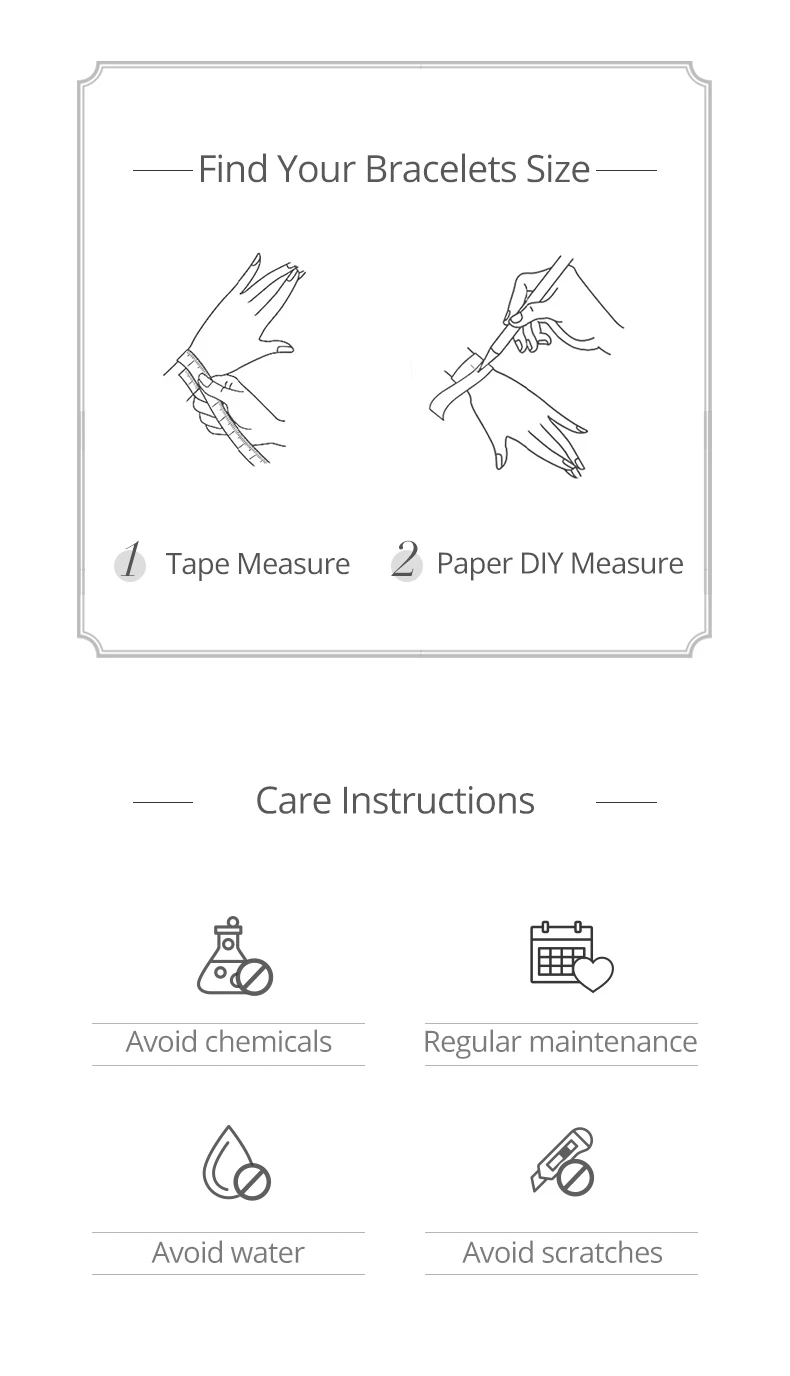 Find Your Bracelets Size

1 Tape Measure

2 Paper DIY Measure

Care Instructions

Avoid chemicals

Regular maintenance

Avoid water

Avoid scratches