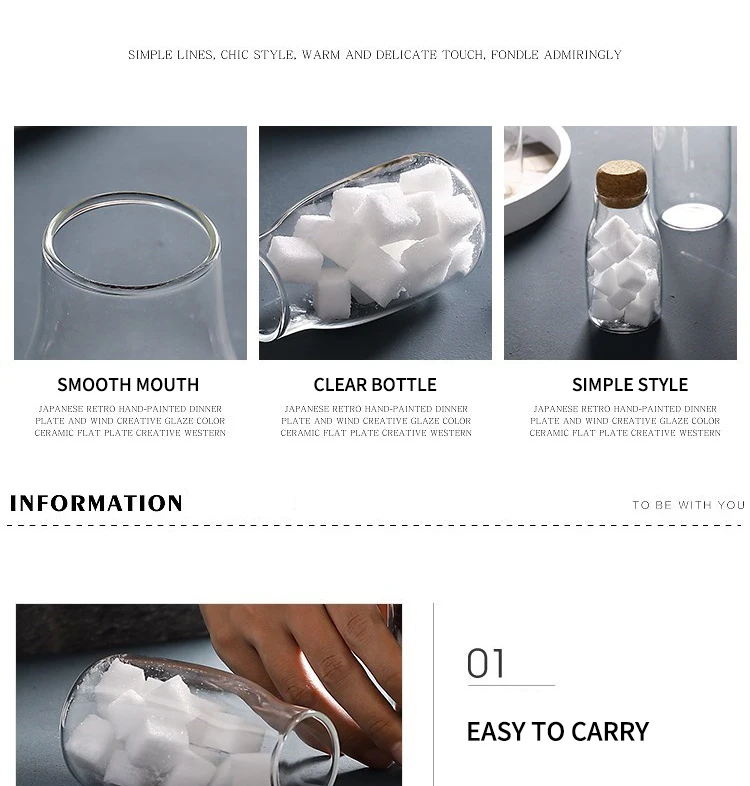 SIMPLE LINES, CHIC STYLE, WARM AND DELICATE TOUCH, FONDLE ADMIRINGLY

SMOOTH MOUTH

JAPANESE RETRO HAND-PAINTED DINNER PLATE AND WIND CREATIVE GLAZE COLOR CERAMIC FLAT PLATE CREATIVE WESTERN

CLEAR BOTTLE

JAPANESE RETRO HAND-PAINTED DINNER PLATE AND WIND CREATIVE GLAZE COLOR CERAMIC FLAT PLATE CREATIVE WESTERN

SIMPLE STYLE

JAPANESE RETRO HAND-PAINTED DINNER PLATE AND WIND CREATIVE GLAZE COLOR CERAMIC FLAT PLATE CREATIVE WESTERN

INFORMATION

TO BE WITH YOU

01

EASY TO CARRY