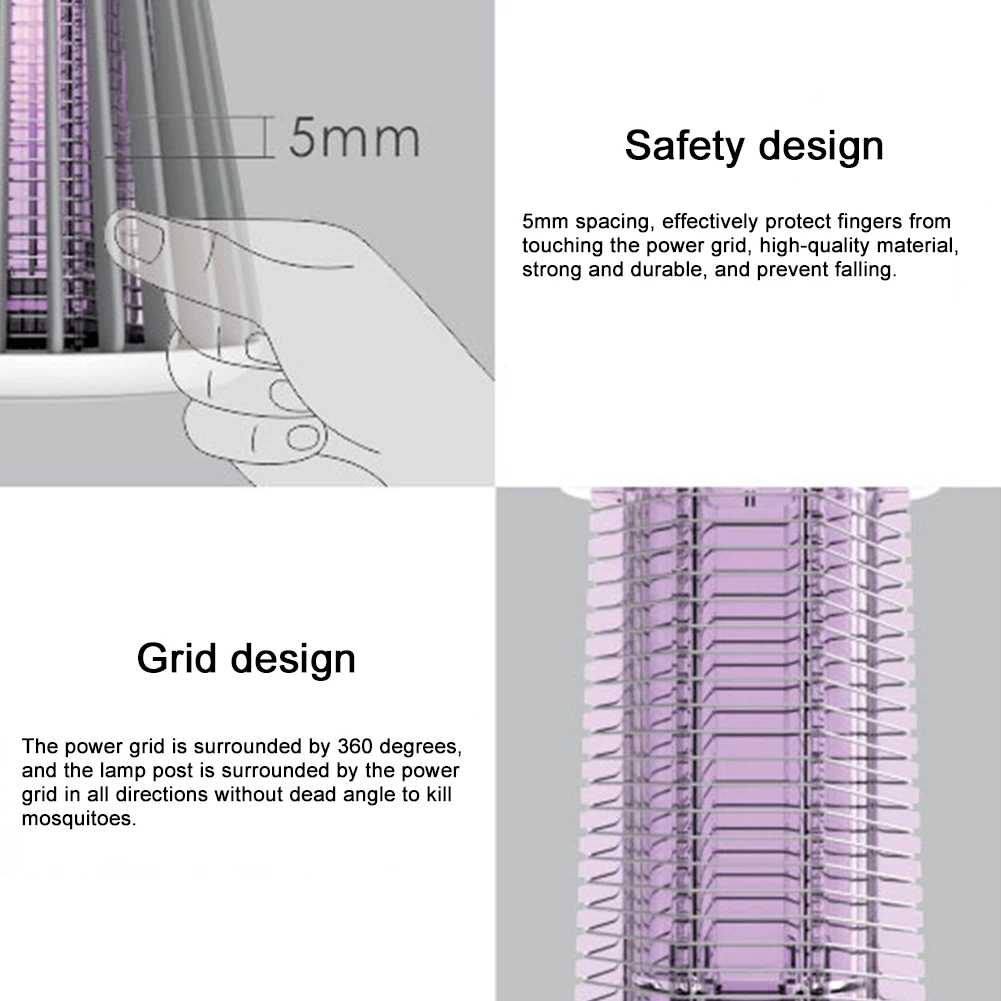 5mm

Safety design

5mm spacing, effectively protect fingers from touching the power grid, high-quality material, strong and durable, and prevent falling.

Grid design

The power grid is surrounded by 360 degrees, and the lamp post is surrounded by the power grid in all directions without dead angle to kill mosquitoes.