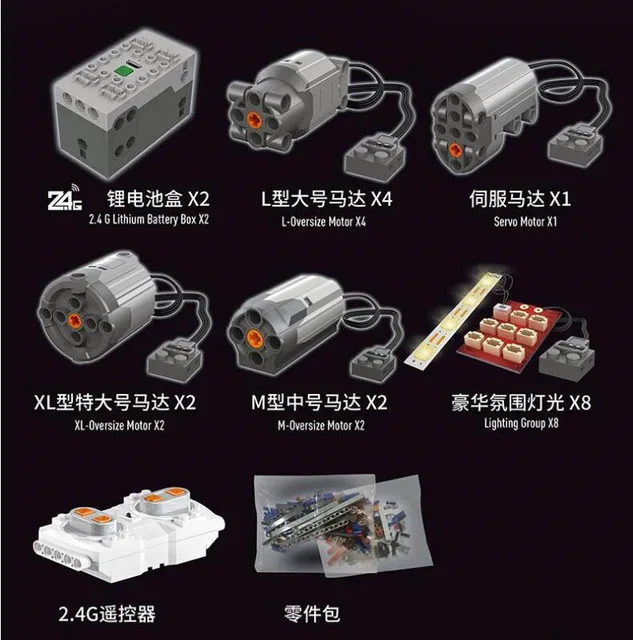 2.4G 锂电池盒 X2
2.4 G Lithium Battery Box X2

L型大号马达 X4
L-Oversize Motor X4

伺服马达 X1
Servo Motor X1

XL型特大号马达 X2
XL-Oversize Motor X2

M型中号马达 X2
M-Oversize Motor X2

豪华氛围灯光 X8
Lighting Group X8

2.4G遥控器

零件包