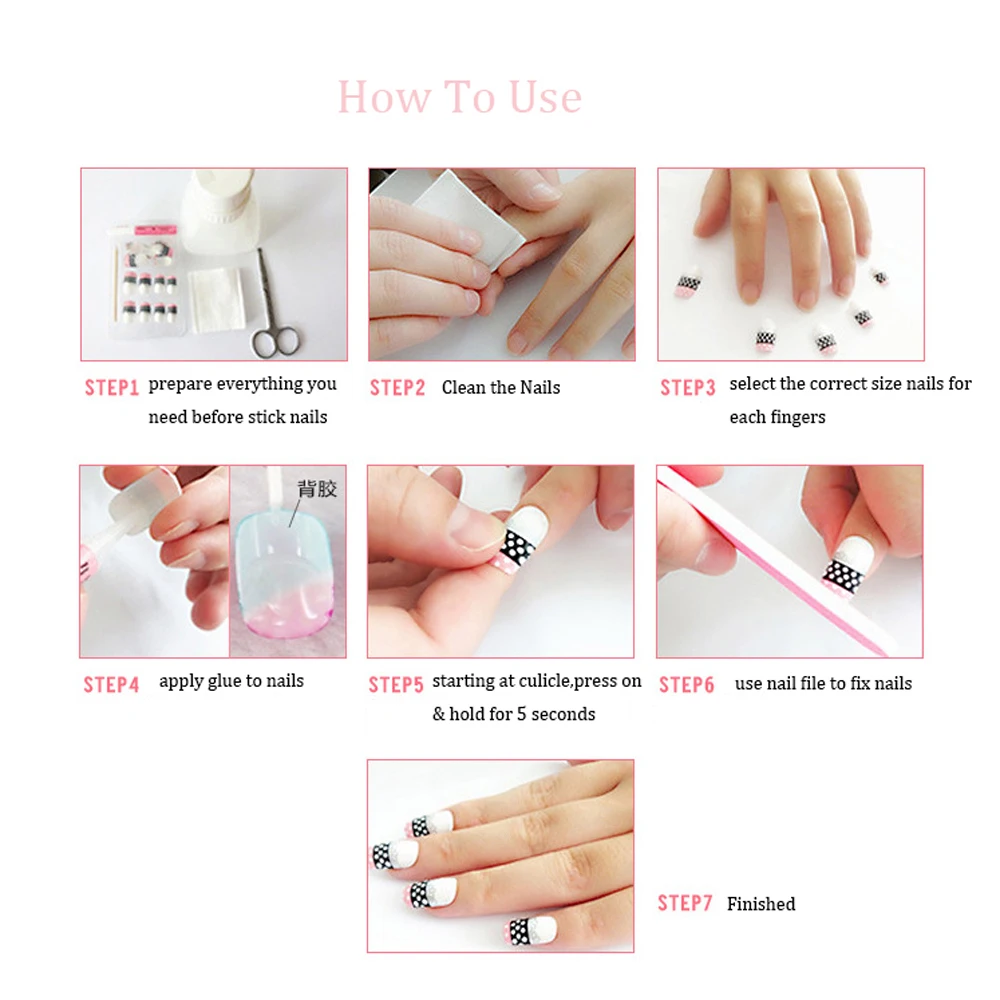 How To Use

STEP1 prepare everything you need before stick nails

STEP2 Clean the Nails

STEP3 select the correct size nails for each fingers

背胶

STEP4 apply glue to nails

STEP5 starting at culicle,press on & hold for 5 seconds

STEP6 use nail file to fix nails

STEP7 Finished