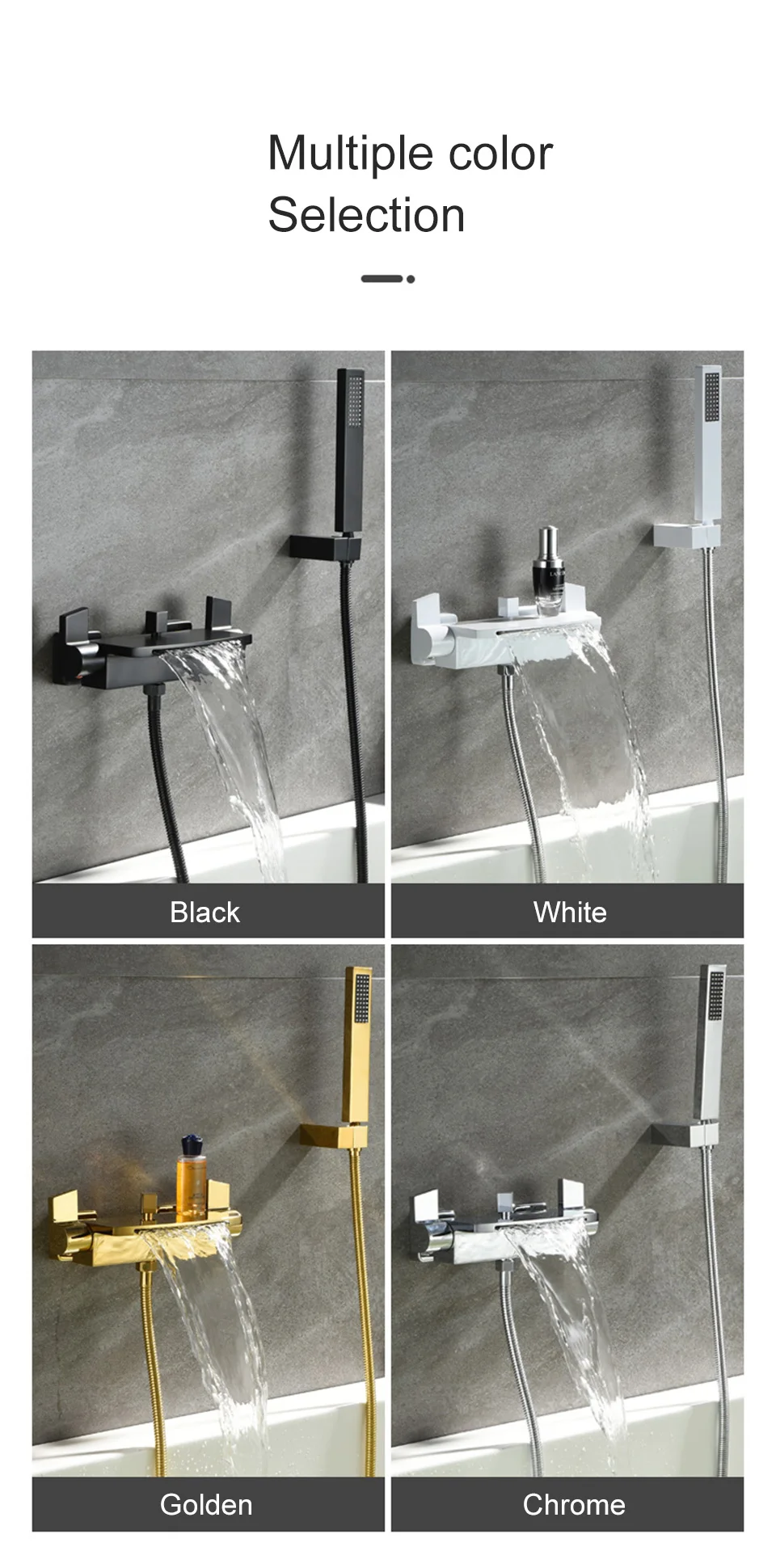 Multiple color
Selection

Black

White

Golden

Chrome