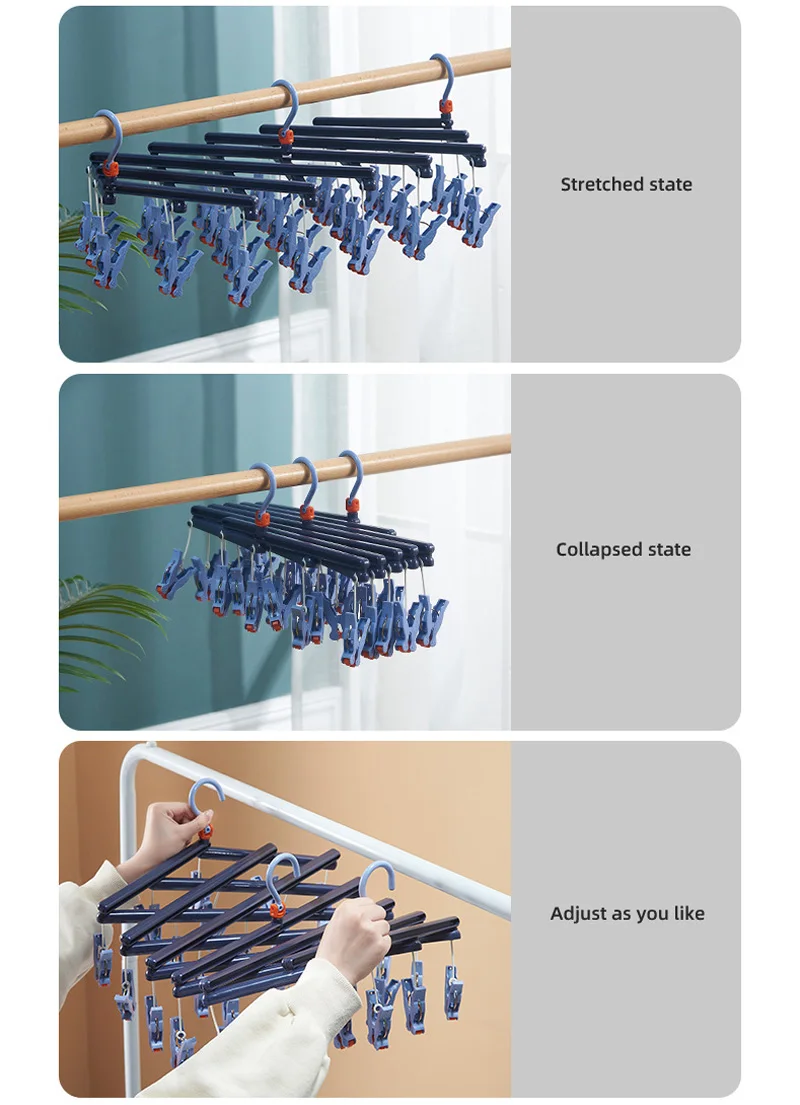 Stretched state

Collapsed state

Adjust as you like