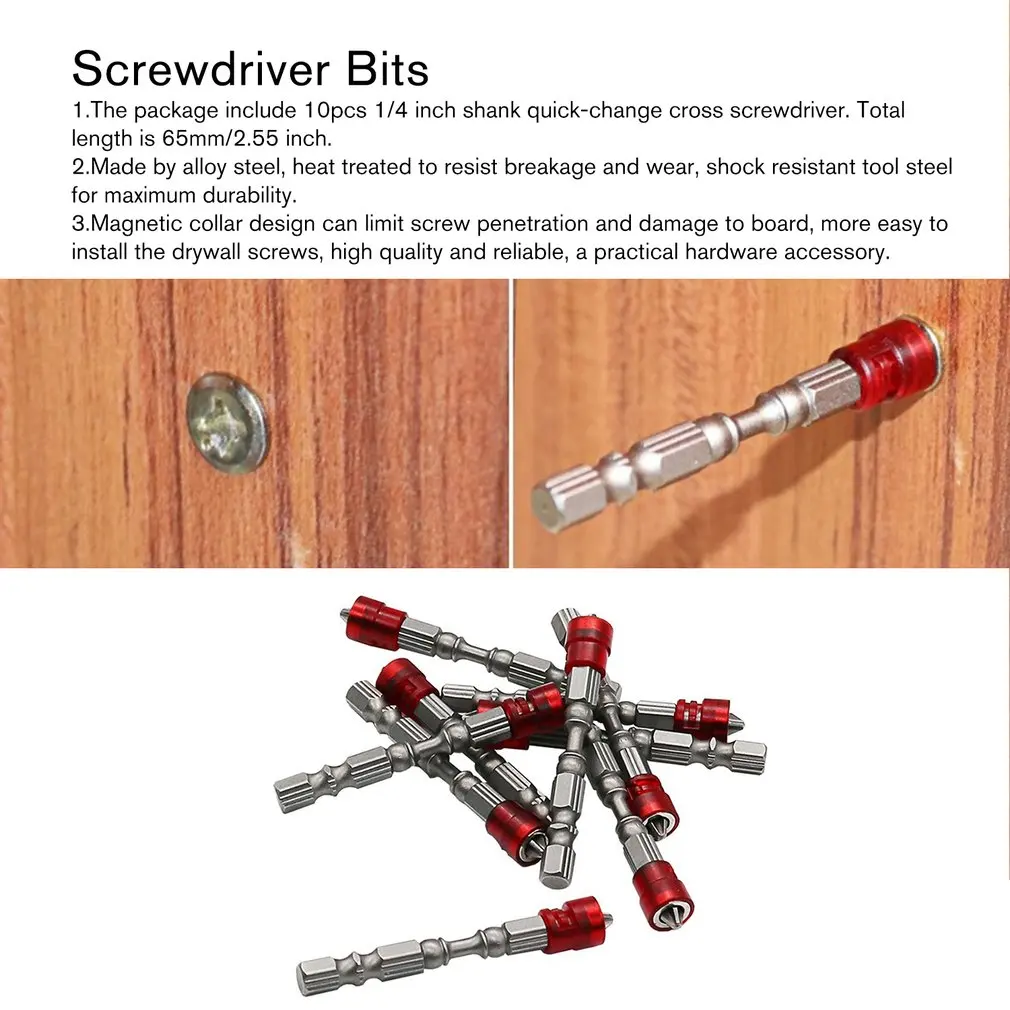 Screwdriver Bits

1.The package include 10pcs 1/4 inch shank quick-change cross screwdriver. Total length is 65mm/2.55 inch.

2.Made by alloy steel, heat treated to resist breakage and wear, shock resistant tool steel for maximum durability.

3.Magnetic collar design can limit screw penetration and damage to board, more easy to install the drywall screws, high quality and reliable, a practical hardware accessory.