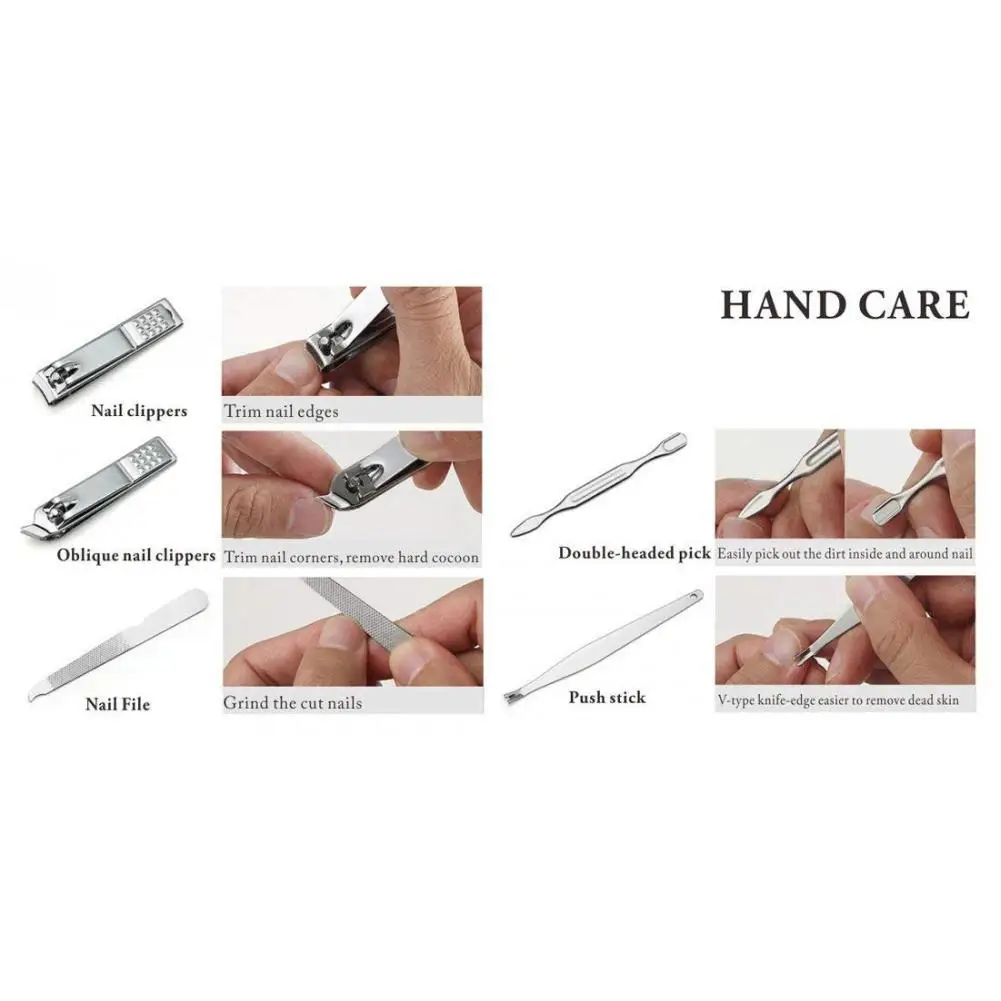 HAND CARE

Nail clippers
Trim nail edges

Oblique nail clippers
Trim nail corners, remove hard cocoon

Nail File
Grind the cut nails

Double-headed pick
Easily pick out the dirt inside and around nail

Push stick
V-type knife-edge easier to remove dead skin