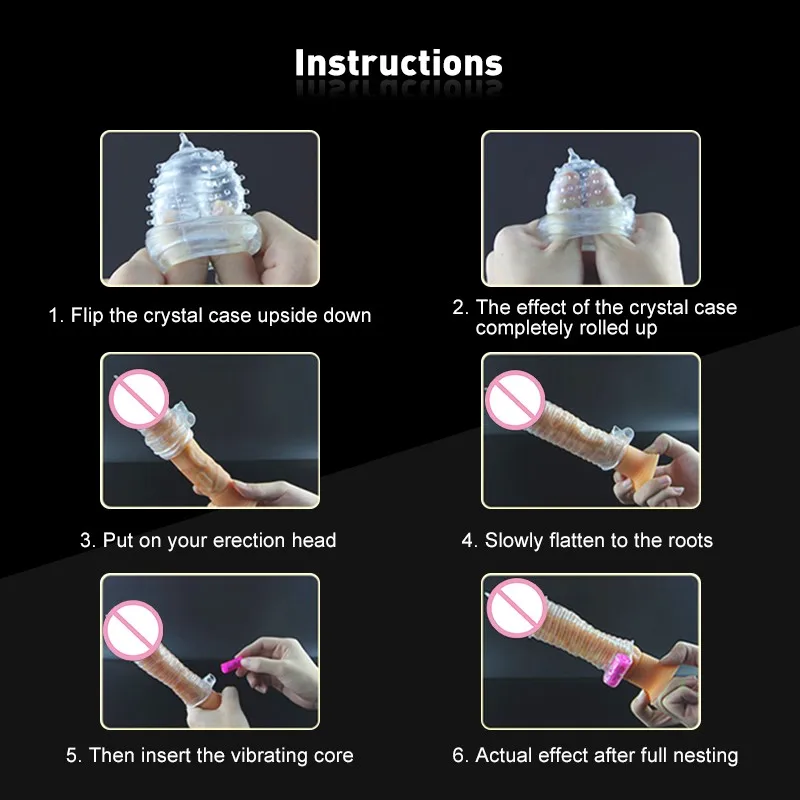 Instructions

1. Flip the crystal case upside down

2. The effect of the crystal case completely rolled up

3. Put on your erection head

4. Slowly flatten to the roots

5. Then insert the vibrating core

6. Actual effect after full nesting