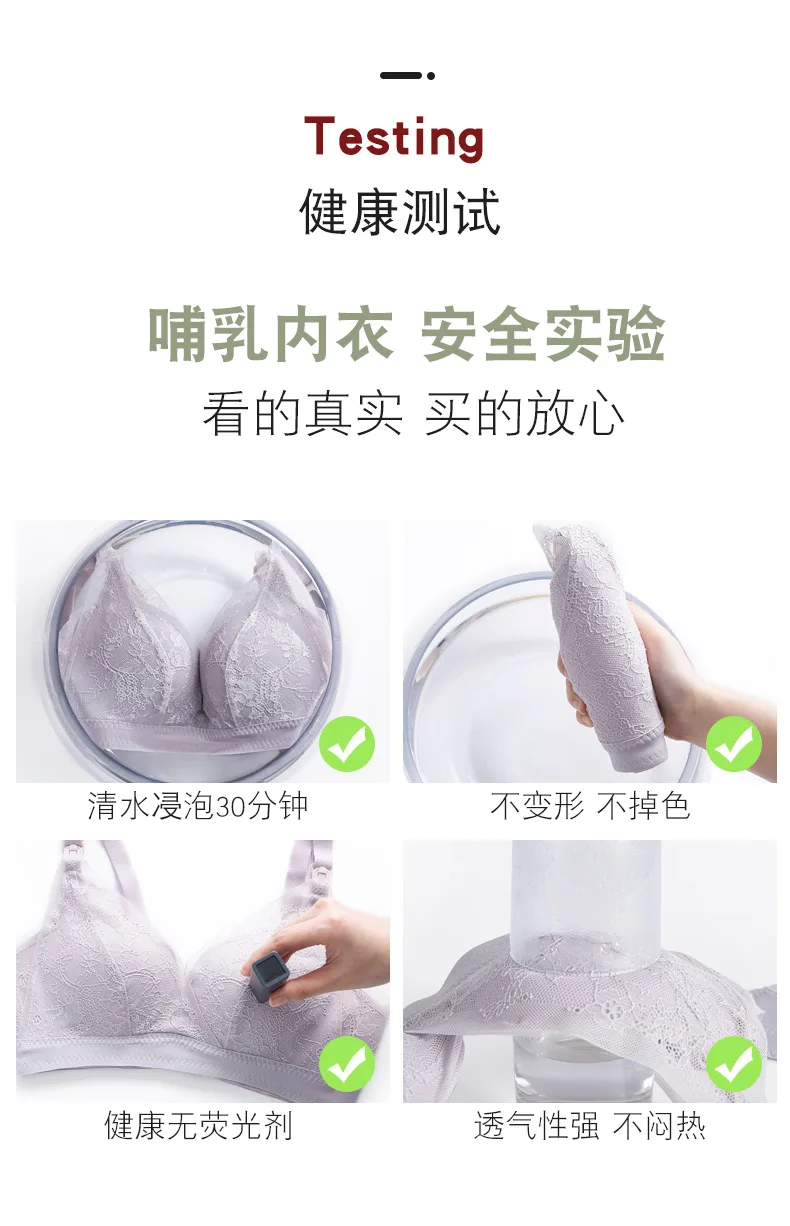 Testing
健康测试

哺乳内衣 安全实验
看的真实 买的放心

清水浸泡30分钟

不变形 不掉色

健康无荧光剂

透气性强 不闷热