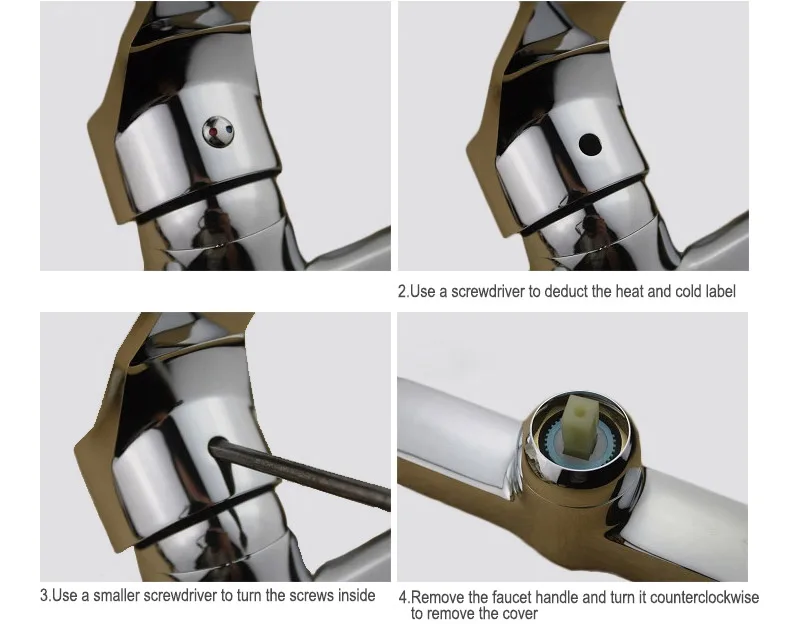 2.Use a screwdriver to deduct the heat and cold label

3.Use a smaller screwdriver to turn the screws inside

4.Remove the faucet handle and turn it counterclockwise to remove the cover