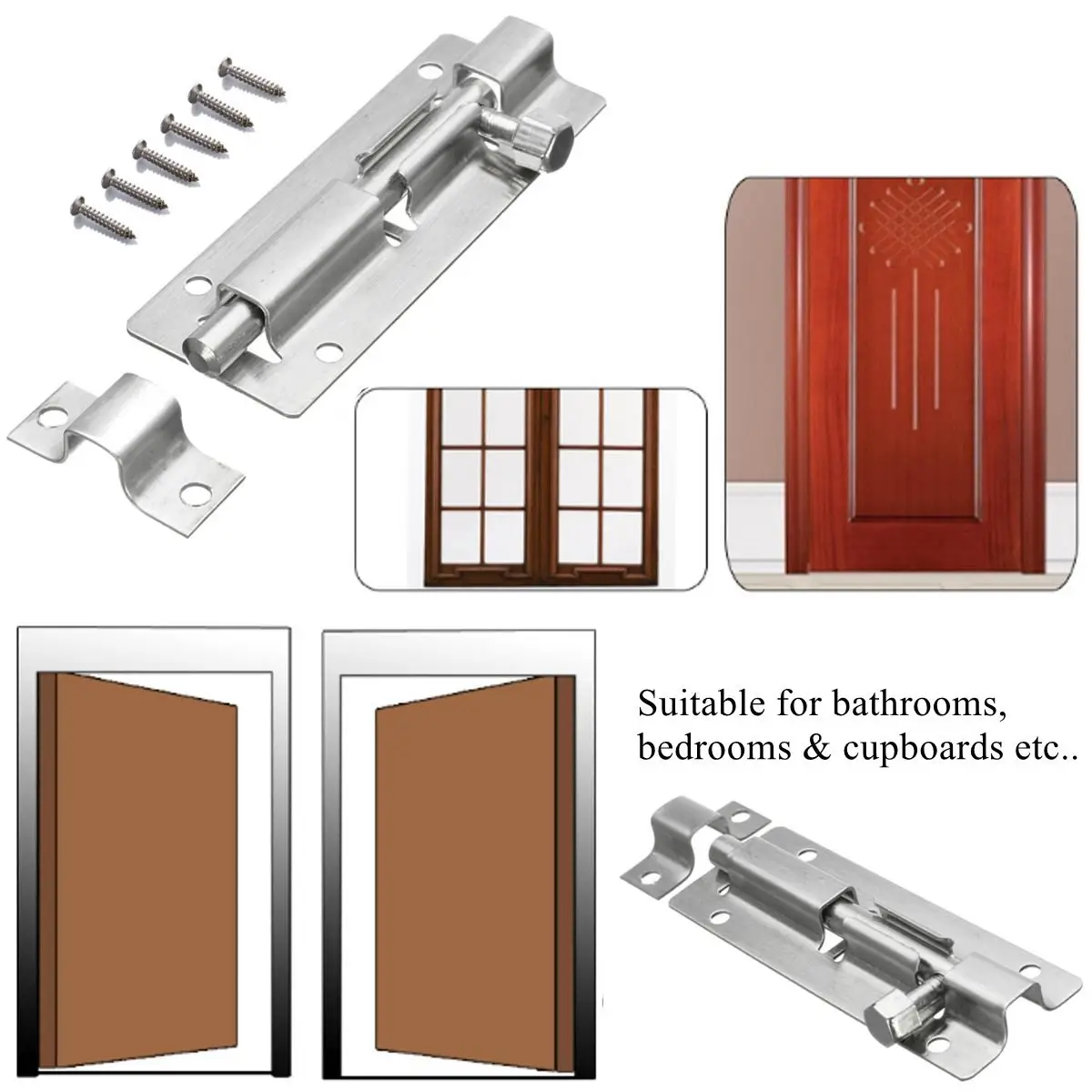 Suitable for bathrooms, bedrooms & cupboards etc..