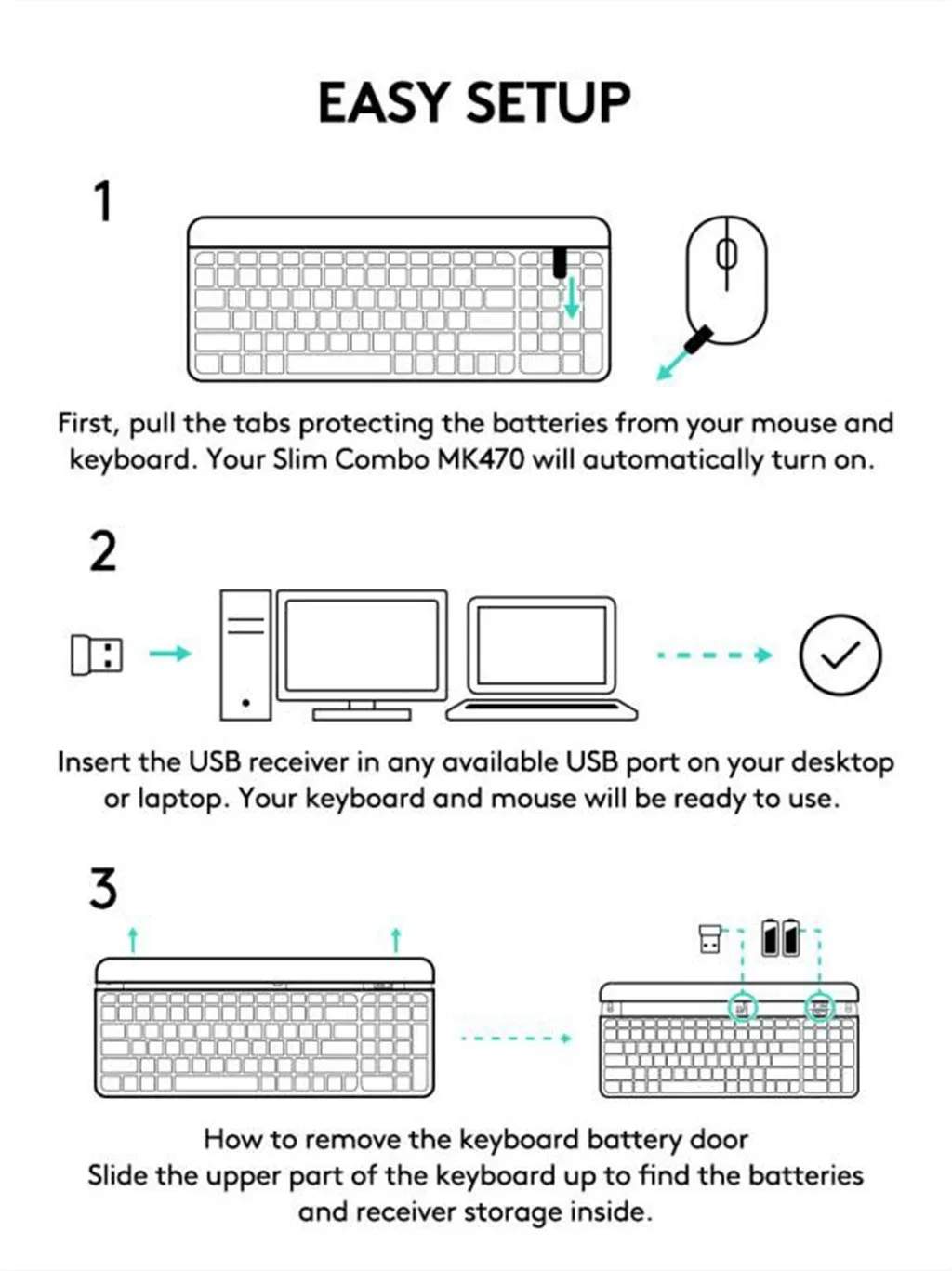 EASY SETUP

1

First, pull the tabs protecting the batteries from your mouse and keyboard. Your Slim Combo MK470 will automatically turn on.

2

Insert the USB receiver in any available USB port on your desktop or laptop. Your keyboard and mouse will be ready to use.

3

How to remove the keyboard battery door
Slide the upper part of the keyboard up to find the batteries and receiver storage inside.