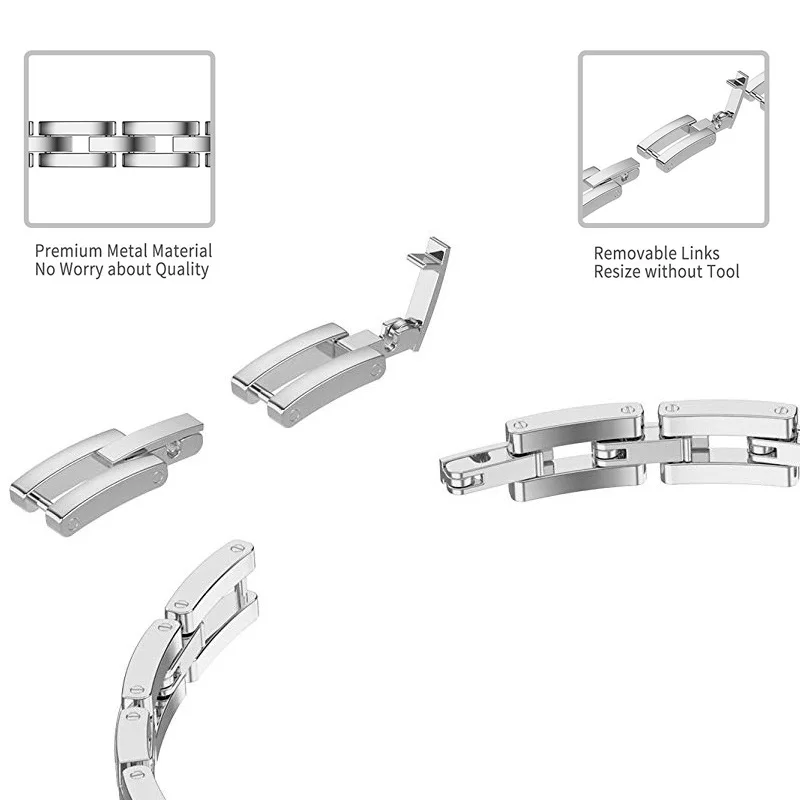 Premium Metal Material
No Worry about Quality

Removable Links
Resize without Tool