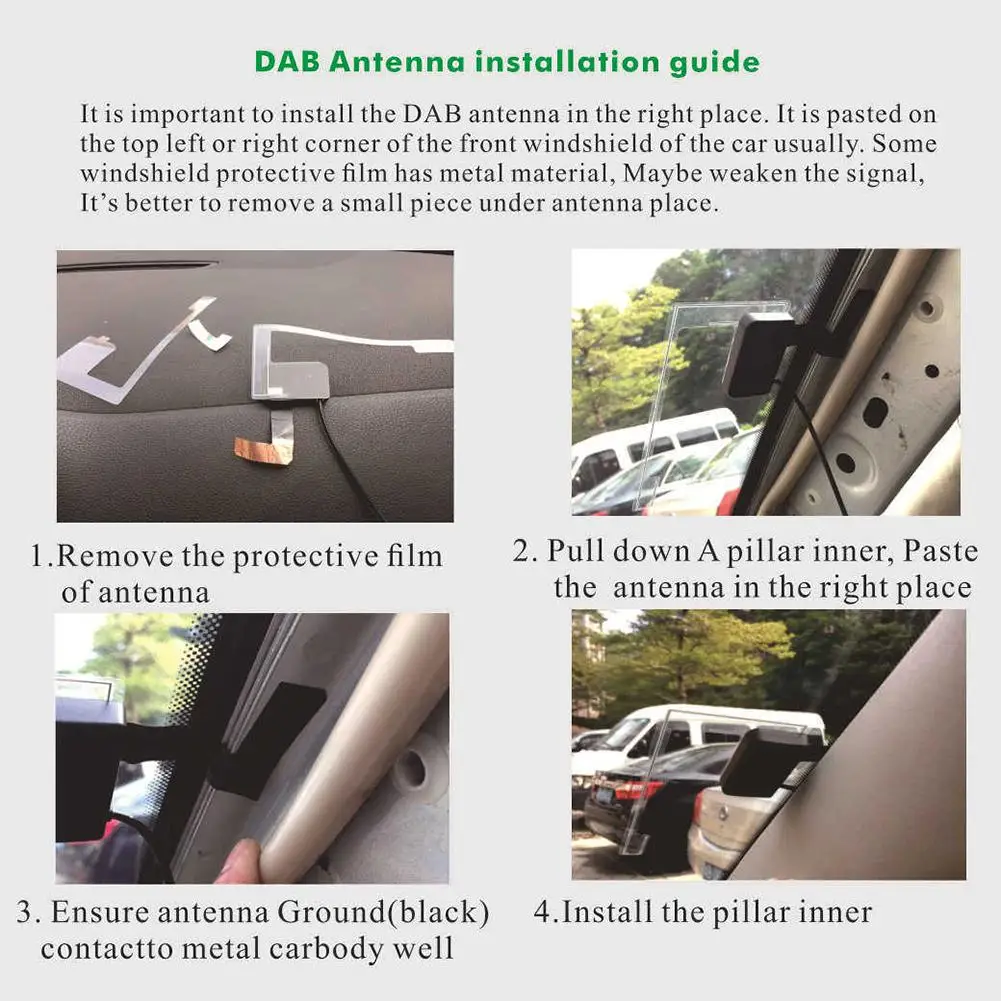 DAB Antenna installation guide

It is important to install the DAB antenna in the right place. It is pasted on the top left or right corner of the front windshield of the car usually. Some windshield protective film has metal material, Maybe weaken the signal, It's better to remove a small piece under antenna place.

1.Remove the protective film of antenna

2. Pull down A pillar inner, Paste the antenna in the right place

3. Ensure antenna Ground(black) contactto metal carbody well

4.Install the pillar inner