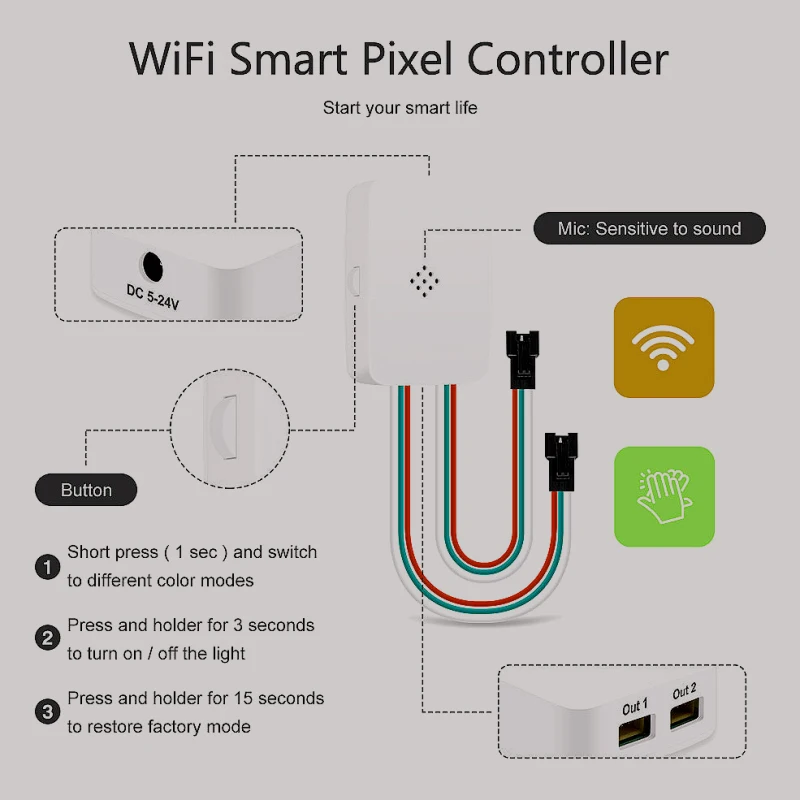 WiFi Smart Pixel Controller

Start your smart life

DC 5-24V

Mic: Sensitive to sound

Button

1 Short press ( 1 sec ) and switch to different color modes

2 Press and holder for 3 seconds to turn on / off the light

3 Press and holder for 15 seconds to restore factory mode

Out 1

Out 2