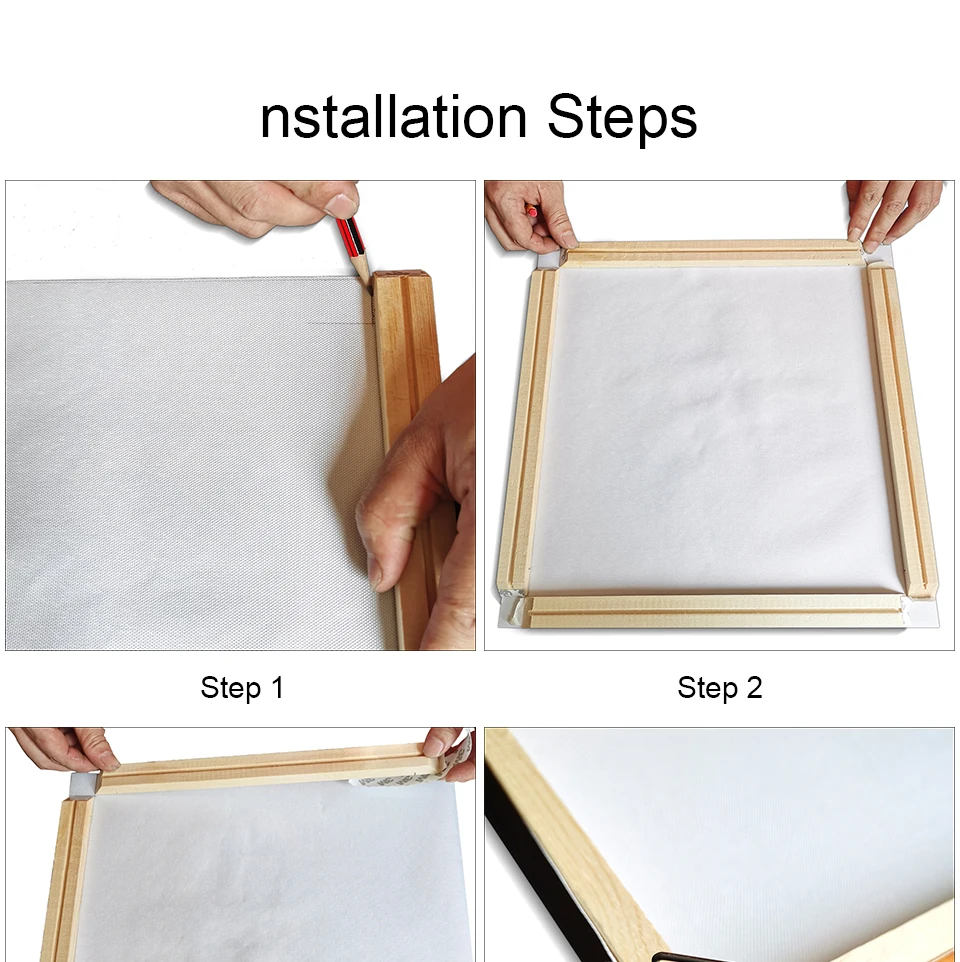 nstallation Steps

Step 1

Step 2