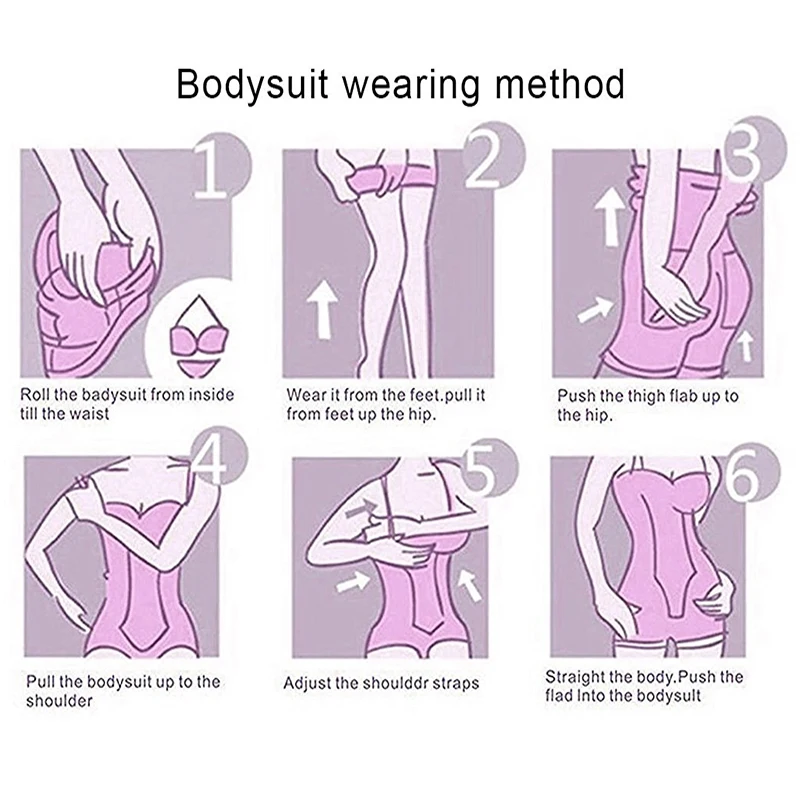 Bodysuit wearing method

1

Roll the badysuit from inside till the waist

2

Wear it from the feet.pull it from feet up the hip.

3

Push the thigh flab up to the hip.

4

Pull the bodysuit up to the shoulder

5

Adjust the shoulddr straps

6

Straight the body.Push the flad Into the bodysult