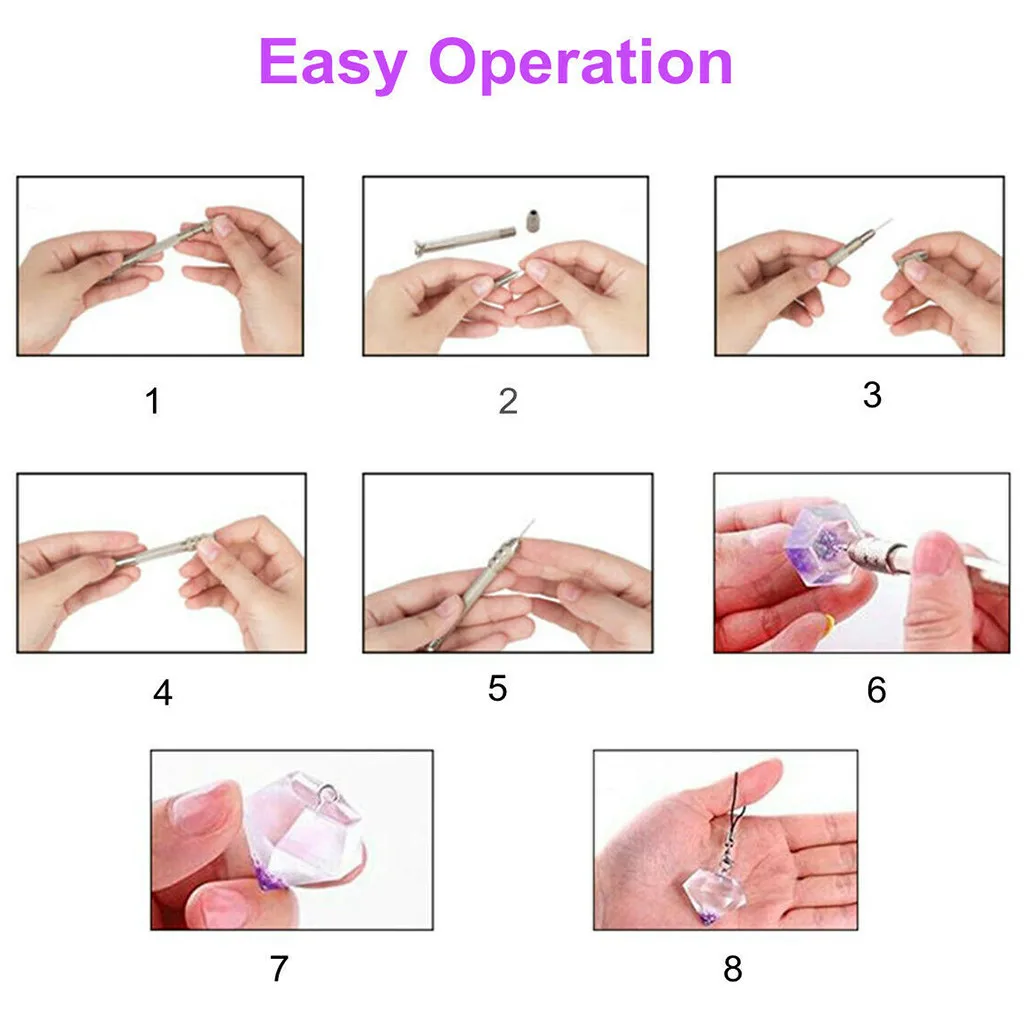 Easy Operation

1

2

3

4

5

6

7

8