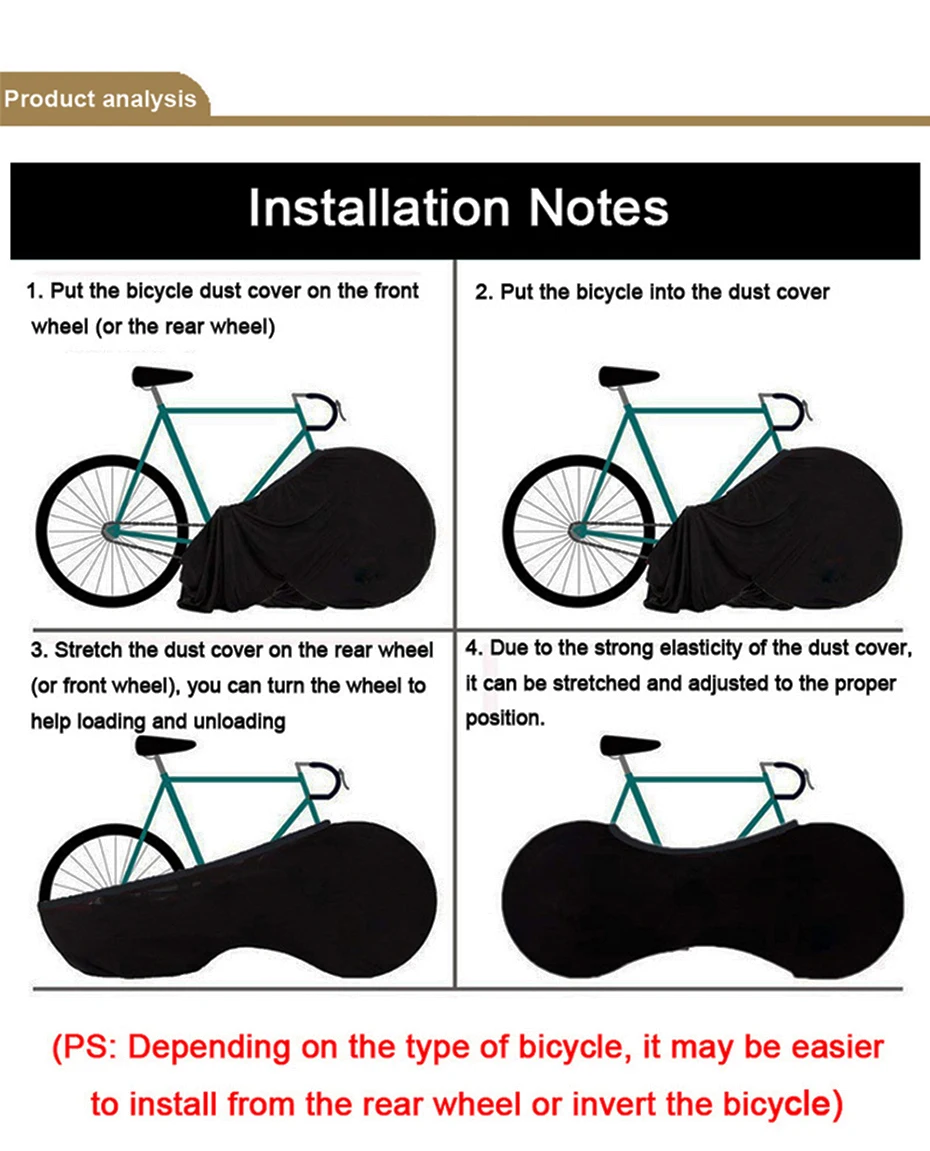 Product analysis

Installation Notes

1. Put the bicycle dust cover on the front wheel (or the rear wheel)

2. Put the bicycle into the dust cover

3. Stretch the dust cover on the rear wheel (or front wheel), you can turn the wheel to help loading and unloading

4. Due to the strong elasticity of the dust cover, it can be stretched and adjusted to the proper position.

(PS: Depending on the type of bicycle, it may be easier to install from the rear wheel or invert the bicycle)