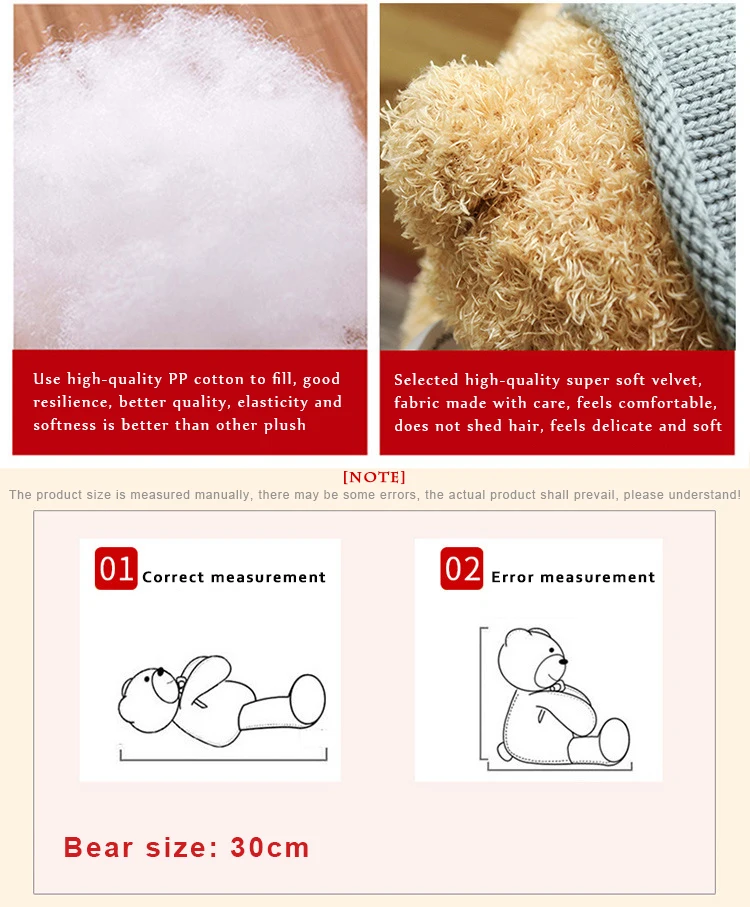 Use high-quality PP cotton to fill, good resilience, better quality, elasticity and softness is better than other plush

Selected high-quality super soft velvet, fabric made with care, feels comfortable, does not shed hair, feels delicate and soft

[NOTE]
The product size is measured manually, there may be some errors, the actual product shall prevail, please understand!

01 Correct measurement

02 Error measurement

Bear size: 30cm