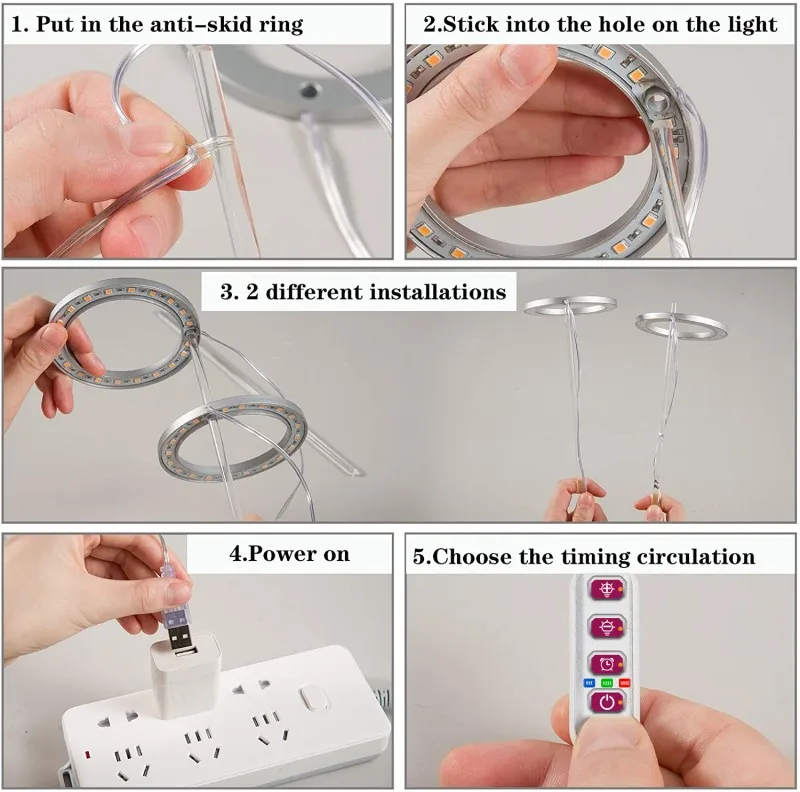 1. Put in the anti-skid ring

2.Stick into the hole on the light

3. 2 different installations

4.Power on

5.Choose the timing circulation