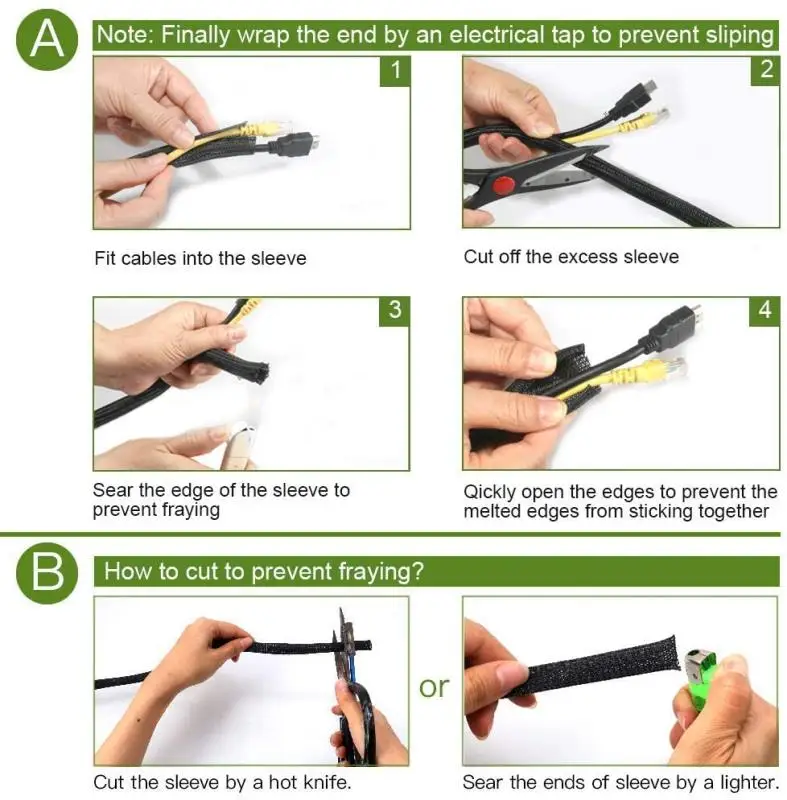 A

Note: Finally wrap the end by an electrical tap to prevent sliping

1

Fit cables into the sleeve

2

Cut off the excess sleeve

3

Sear the edge of the sleeve to prevent fraying

4

Qickly open the edges to prevent the melted edges from sticking together

B

How to cut to prevent fraying?

Cut the sleeve by a hot knife.

or

Sear the ends of sleeve by a lighter.