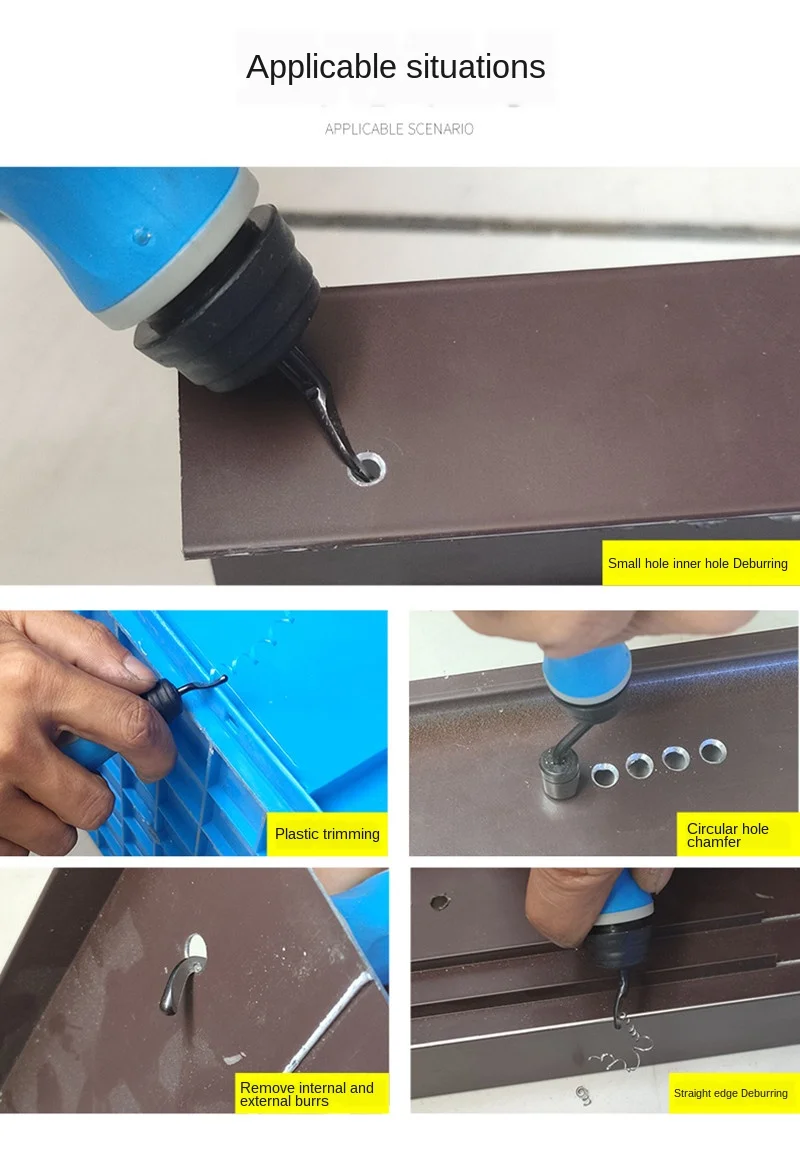 Applicable situations

APPLICABLE SCENARIO

Small hole inner hole Deburring

Plastic trimming

Circular hole chamfer

Remove internal and external burrs

Straight edge Deburring