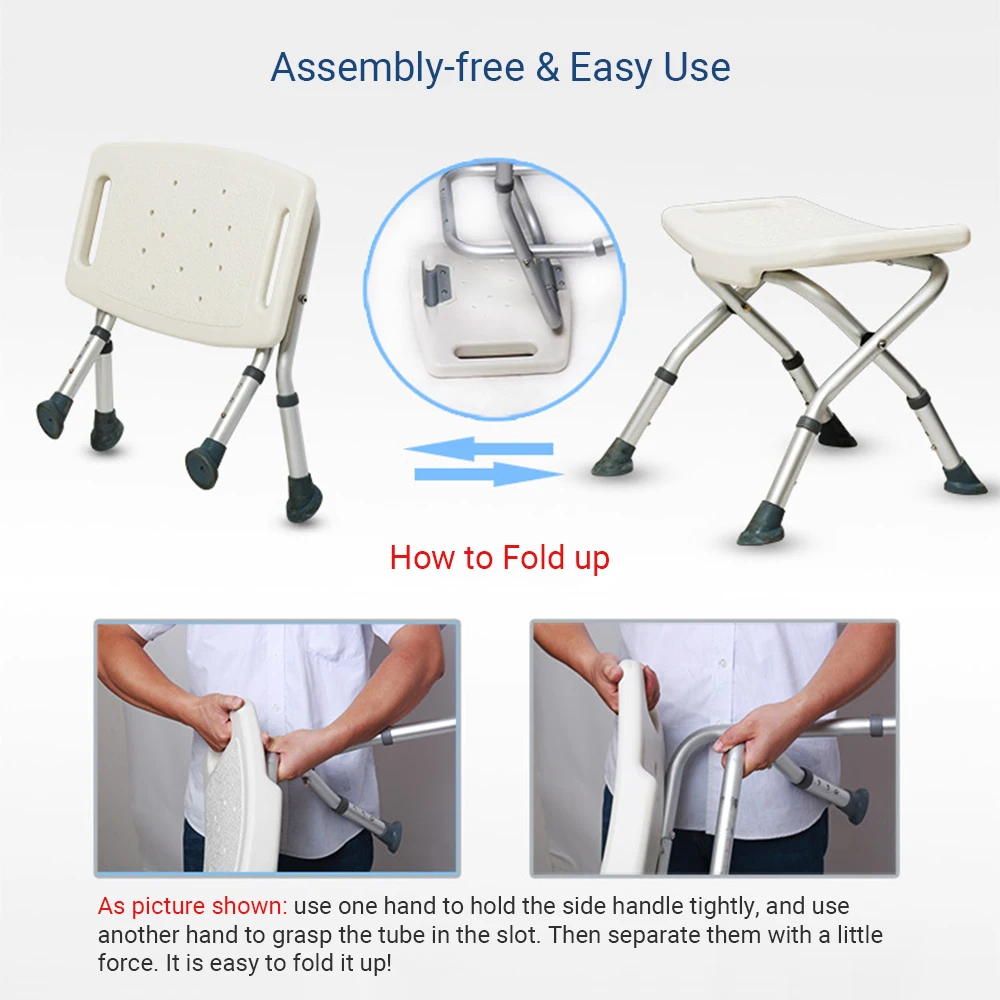 Assembly-free & Easy Use

How to Fold up

As picture shown: use one hand to hold the side handle tightly, and use another hand to grasp the tube in the slot. Then separate them with a little force. It is easy to fold it up!