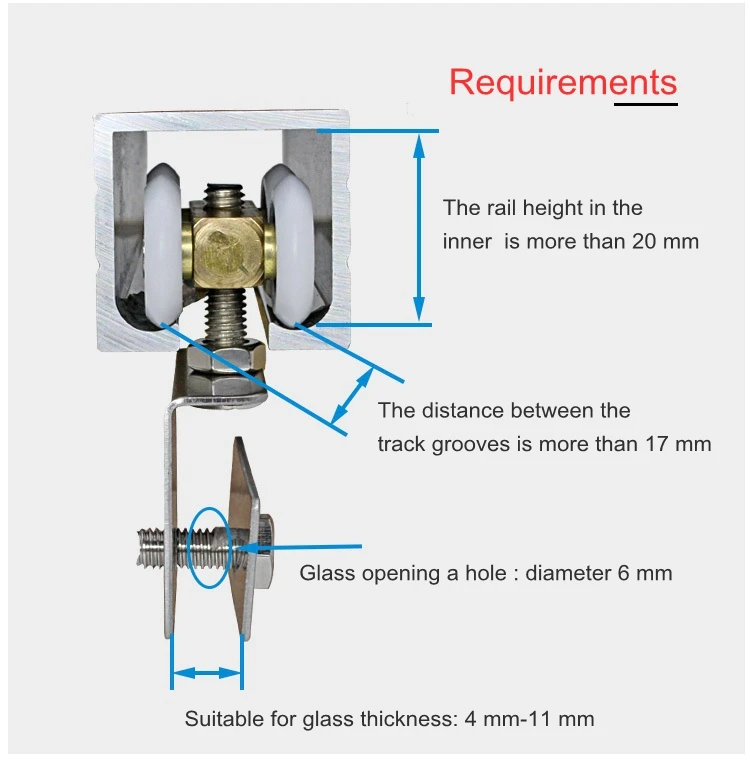 Requirements

The rail height in the inner is more than 20 mm

The distance between the track grooves is more than 17 mm

Glass opening a hole : diameter 6 mm

Suitable for glass thickness: 4 mm-11 mm