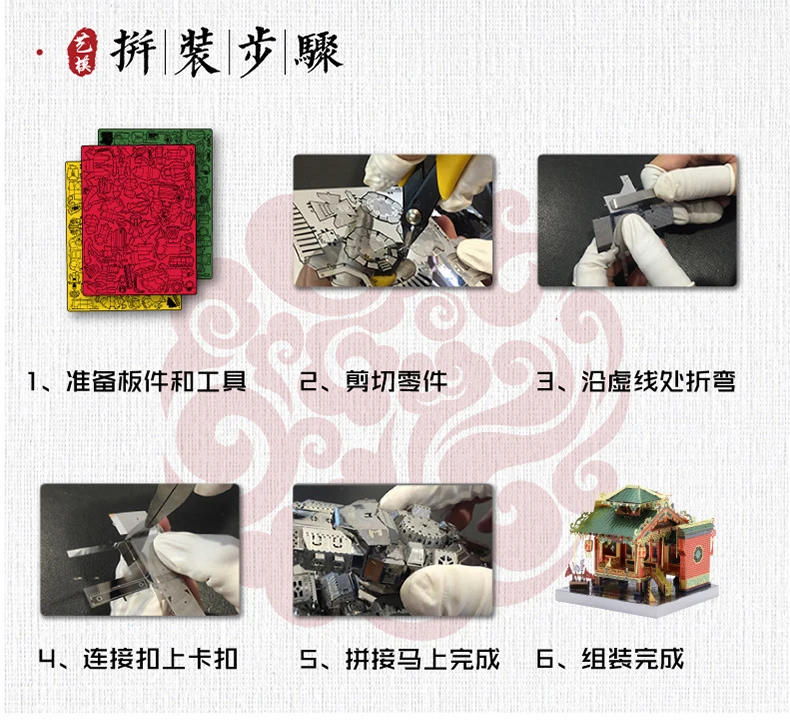 艺模 拼裝步驟

1、准备板件和工具

2、剪切零件

3、沿虚线处折弯

4、连接扣上卡扣

5、拼接马上完成

6、组装完成