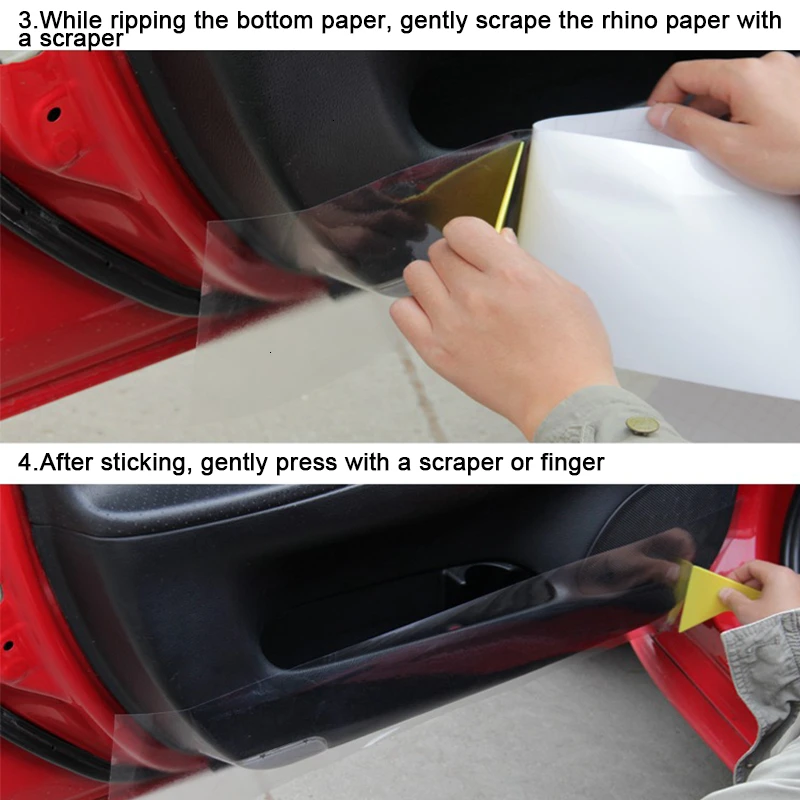 3.While ripping the bottom paper, gently scrape the rhino paper with a scraper

4.After sticking, gently press with a scraper or finger