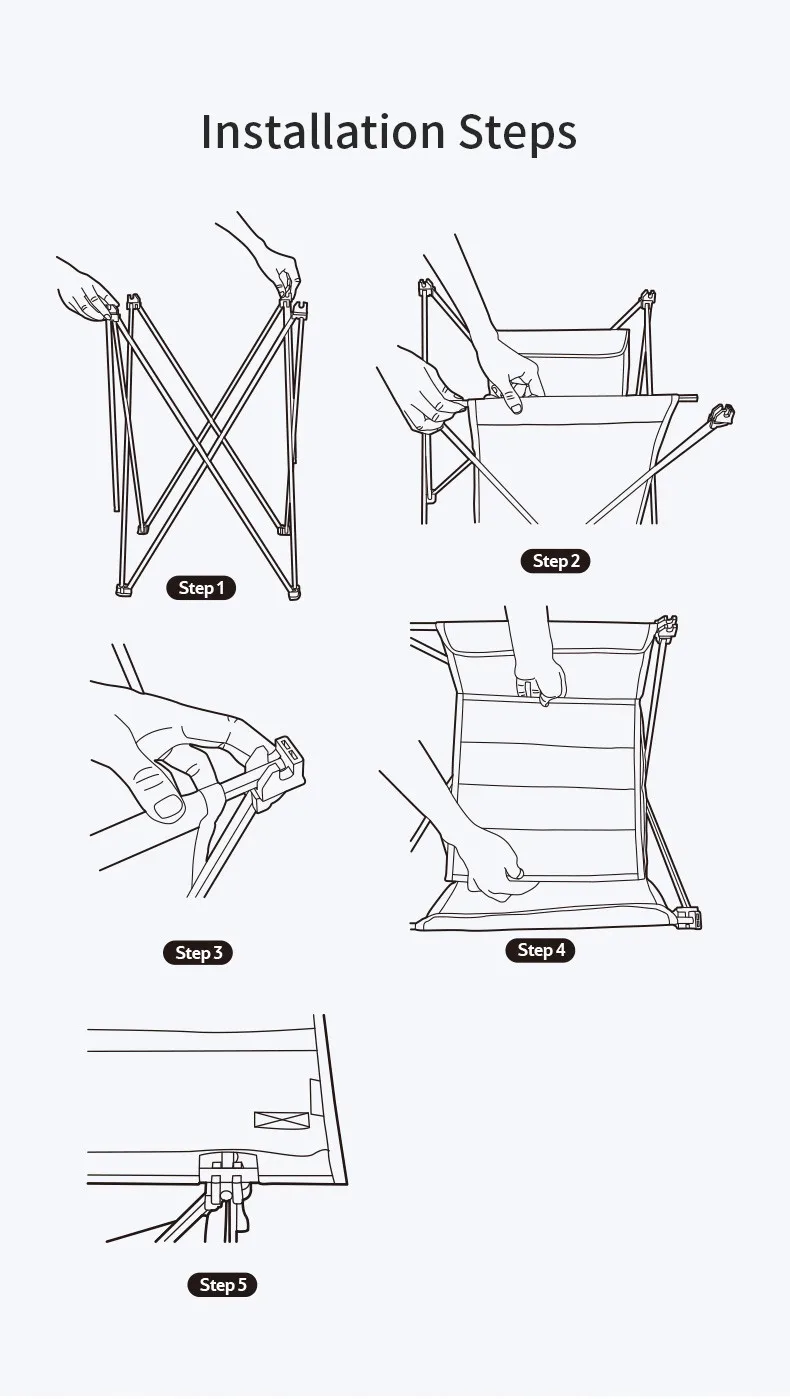 Installation Steps

Step 1

Step 2

Step 3

Step 4

Step 5