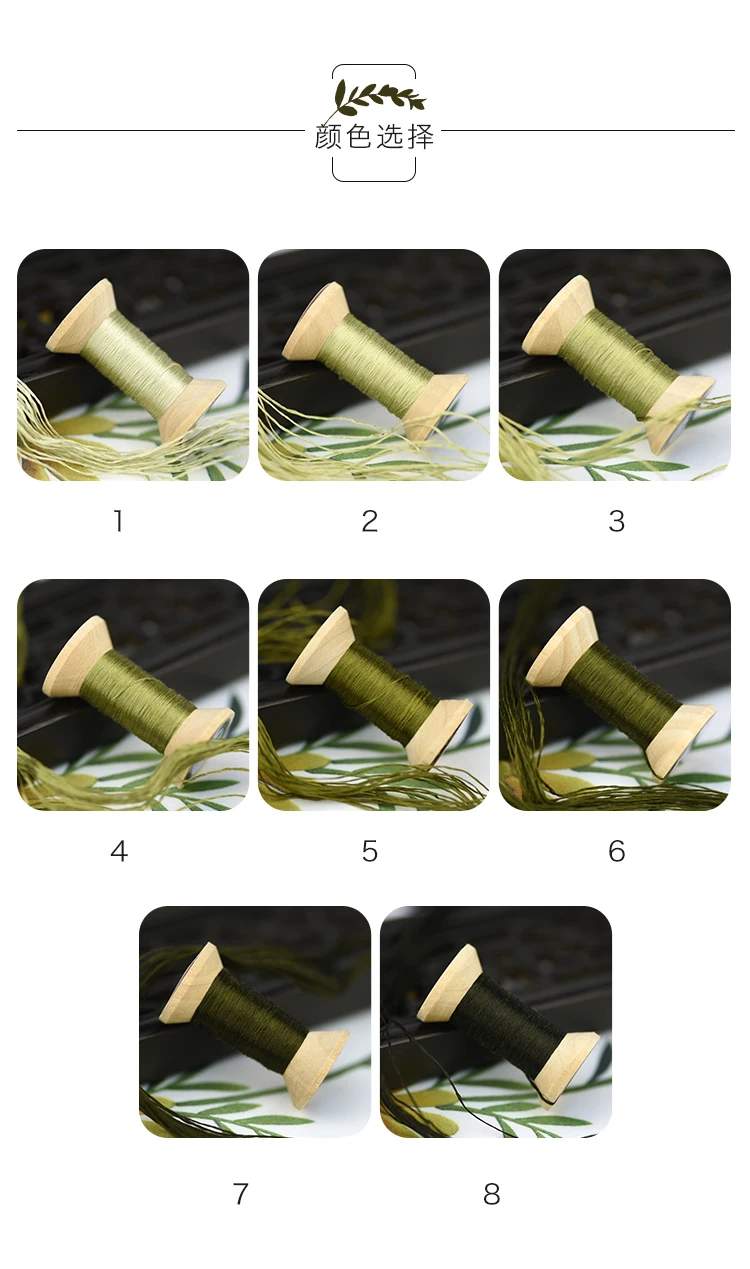 颜色选择

1

2

3

4

5

6

7

8