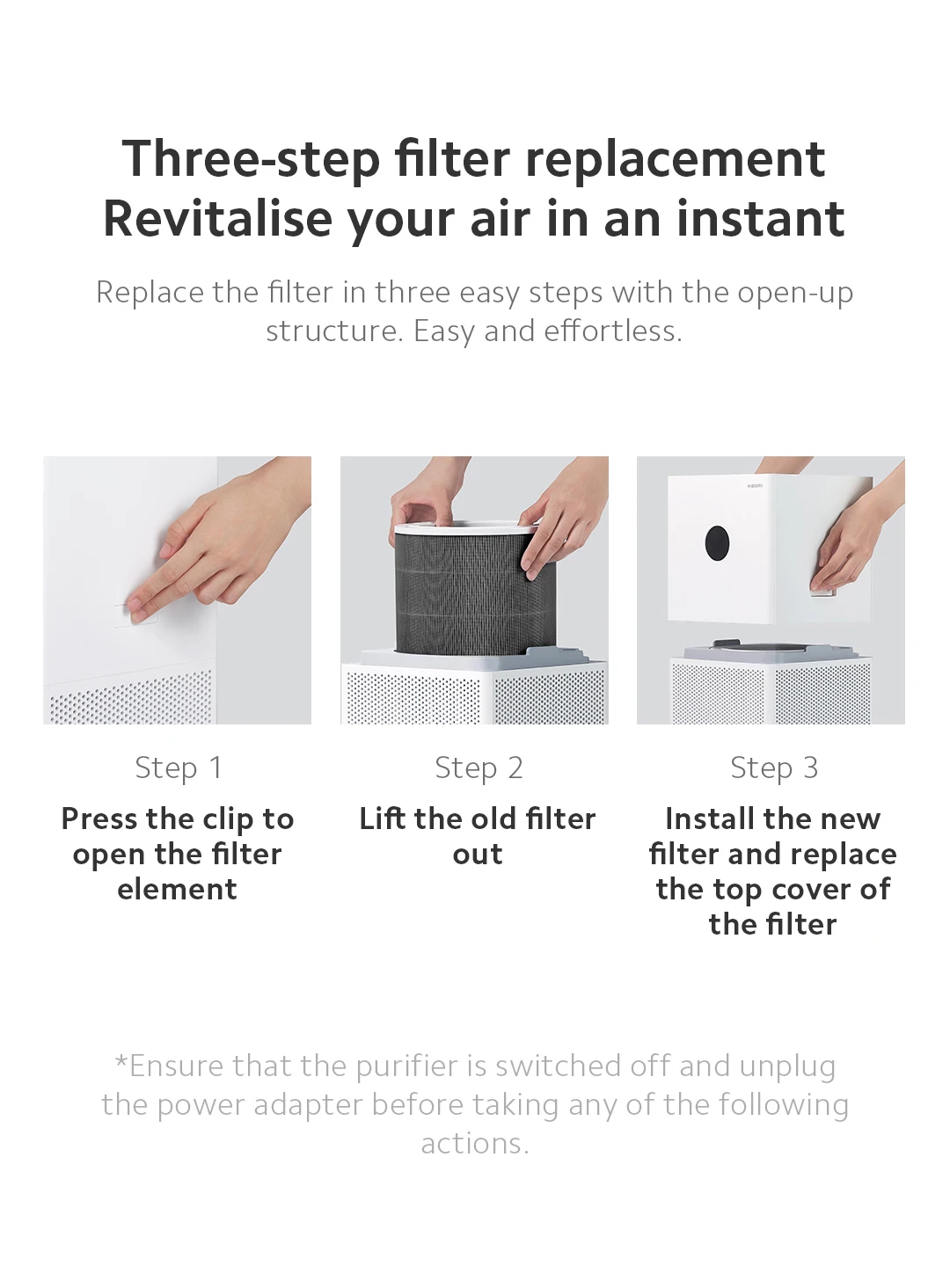 Three-step filter replacement
Revitalise your air in an instant

Replace the filter in three easy steps with the open-up structure. Easy and effortless.

xiaomi

Step 1
Press the clip to open the filter element

Step 2
Lift the old filter out

Step 3
Install the new filter and replace the top cover of the filter

*Ensure that the purifier is switched off and unplug the power adapter before taking any of the following actions.