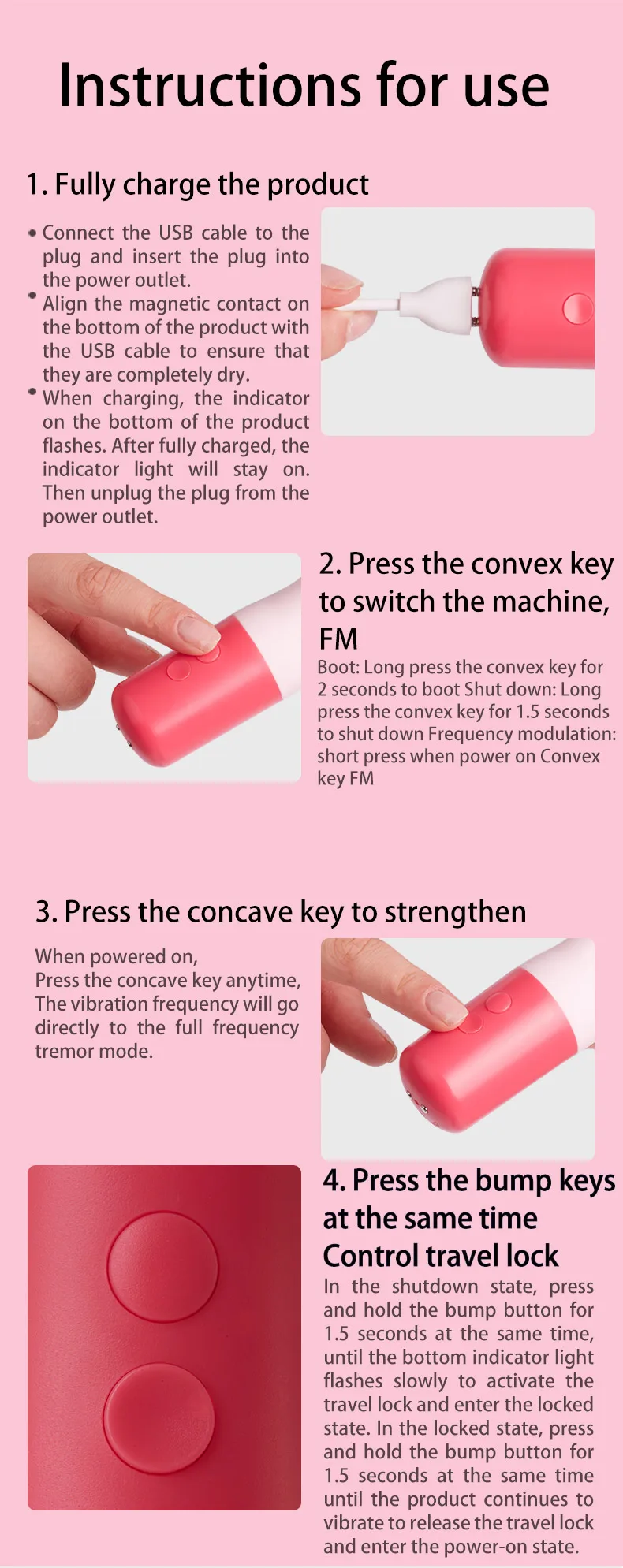 Instructions for use

1. Fully charge the product

• Connect the USB cable to the plug and insert the plug into the power outlet.
• Align the magnetic contact on the bottom of the product with the USB cable to ensure that they are completely dry.
• When charging, the indicator on the bottom of the product flashes. After fully charged, the indicator light will stay on. Then unplug the plug from the power outlet.

2. Press the convex key to switch the machine, FM

Boot: Long press the convex key for 2 seconds to boot Shut down: Long press the convex key for 1.5 seconds to shut down Frequency modulation: short press when power on Convex key FM

3. Press the concave key to strengthen

When powered on,
Press the concave key anytime,
The vibration frequency will go directly to the full frequency tremor mode.

4. Press the bump keys at the same time
Control travel lock

In the shutdown state, press and hold the bump button for 1.5 seconds at the same time, until the bottom indicator light flashes slowly to activate the travel lock and enter the locked state. In the locked state, press and hold the bump button for 1.5 seconds at the same time until the product continues to vibrate to release the travel lock and enter the power-on state.