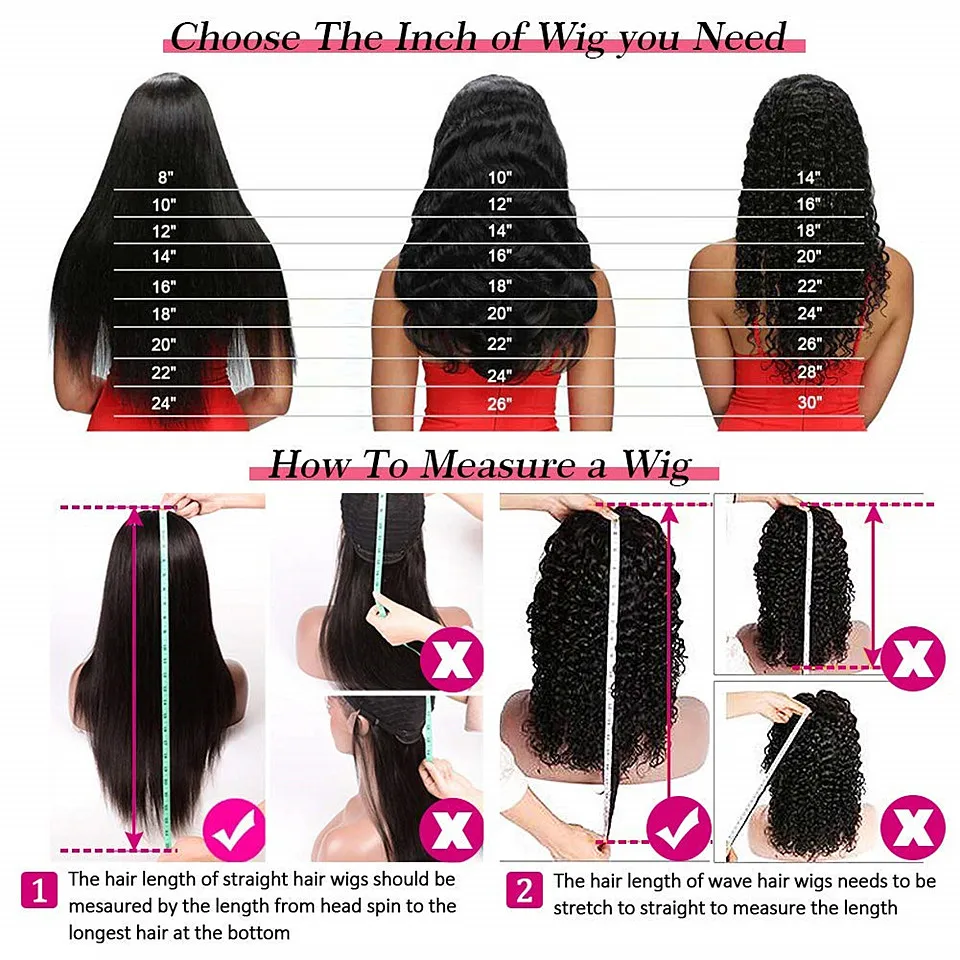 Choose The Inch of Wig you Need

8"
10"
12"
14"
16"
18"
20"
22"
24"

10"
12"
14"
16"
18"
20"
22"
24"
26"

14"
16"
18"
20"
22"
24"
26"
28"
30"

How To Measure a Wig

1 The hair length of straight hair wigs should be mesaured by the length from head spin to the longest hair at the bottom

2 The hair length of wave hair wigs needs to be stretch to straight to measure the length