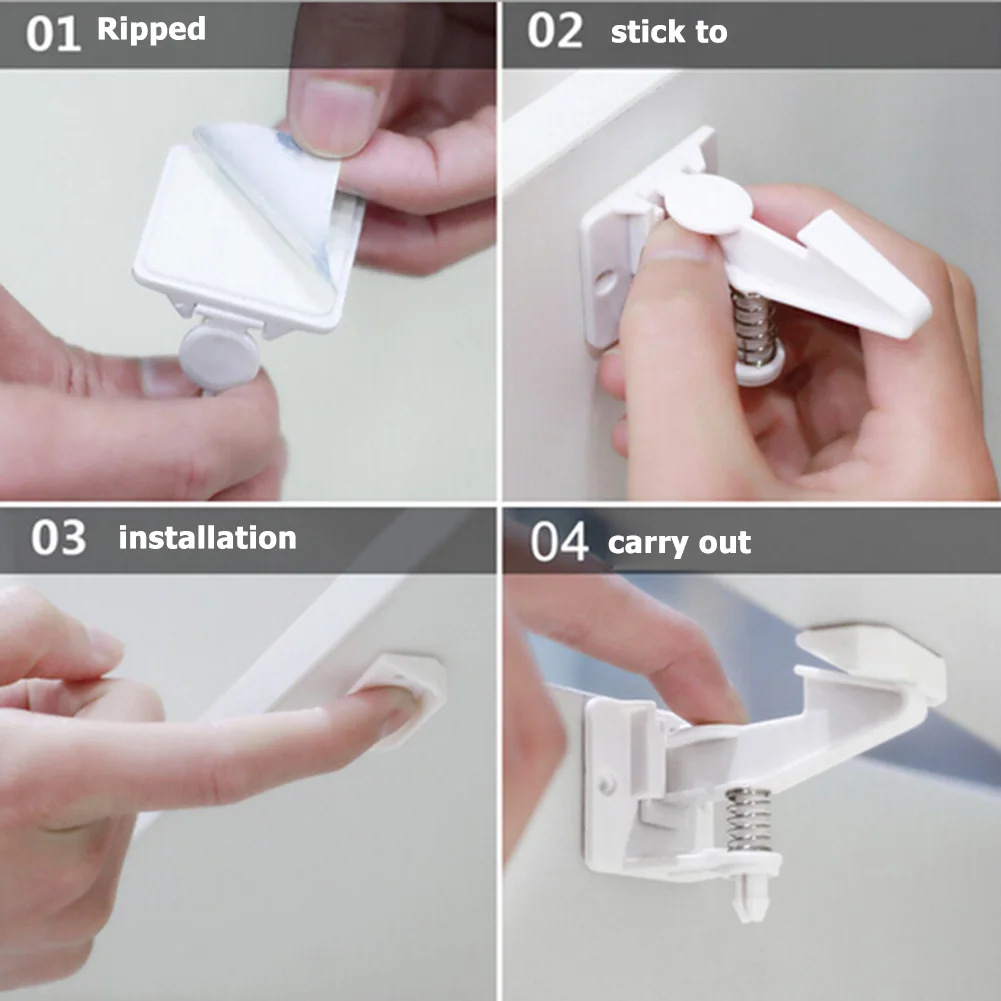 01 Ripped

02 stick to

03 installation

04 carry out