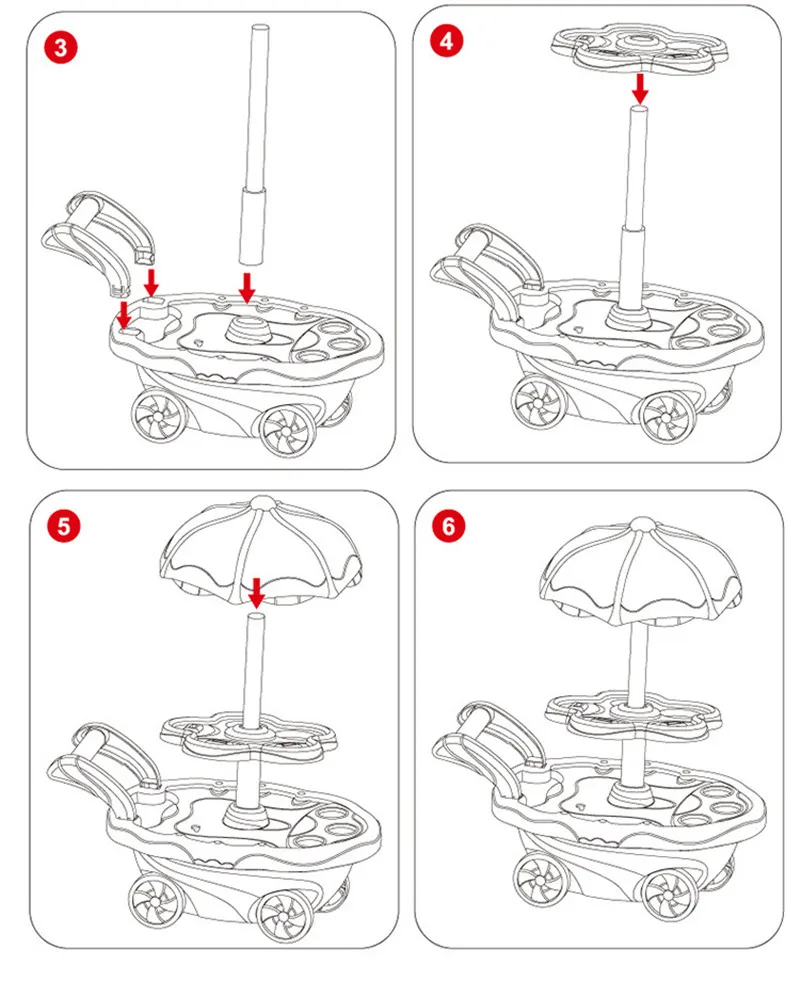 3

4

5

6