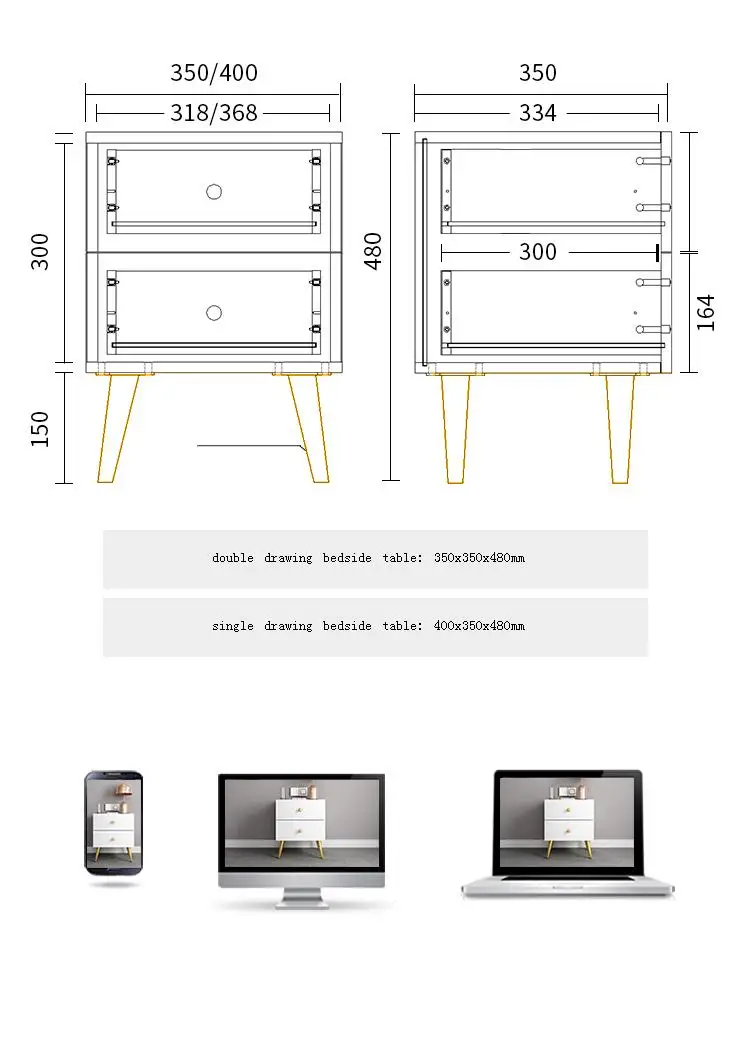 350/400
318/368
300
150
350
334
480
300
164

double drawing bedside table: 350x350x480mm

single drawing bedside table: 400x350x480mm