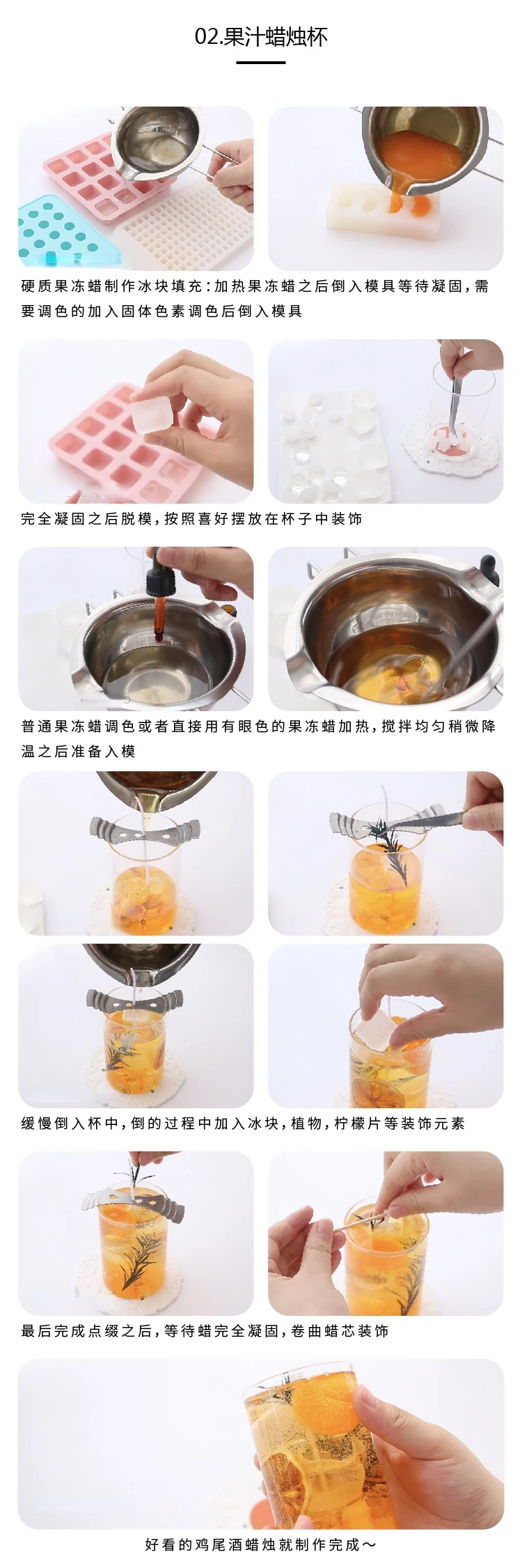 02.果汁蜡烛杯

硬质果冻蜡制作冰块填充：加热果冻蜡之后倒入模具等待凝固，需要调色的加入固体色素调色后倒入模具

完全凝固之后脱模，按照喜好摆放在杯子中装饰

普通果冻蜡调色或者直接用有眼色的果冻蜡加热，搅拌均匀稍微降温之后准备入模

缓慢倒入杯中，倒的过程中加入冰块，植物，柠檬片等装饰元素

最后完成点缀之后，等待蜡完全凝固，卷曲蜡芯装饰

好看的鸡尾酒蜡烛就制作完成～