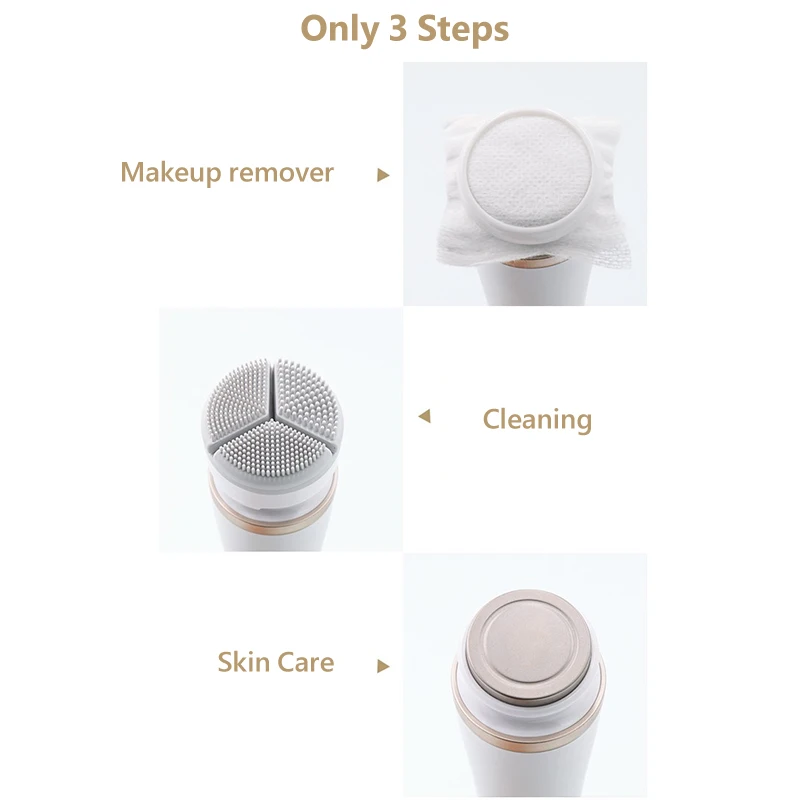 Only 3 Steps

Makeup remover ▸

◂ Cleaning

Skin Care ▸