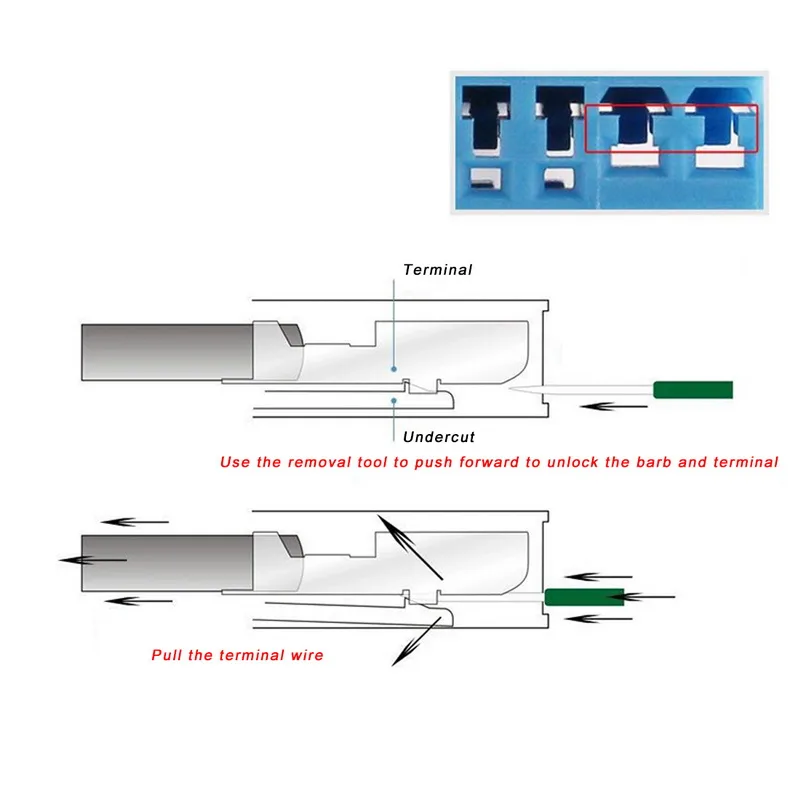 Terminal

Undercut

Use the removal tool to push forward to unlock the barb and terminal

Pull the terminal wire