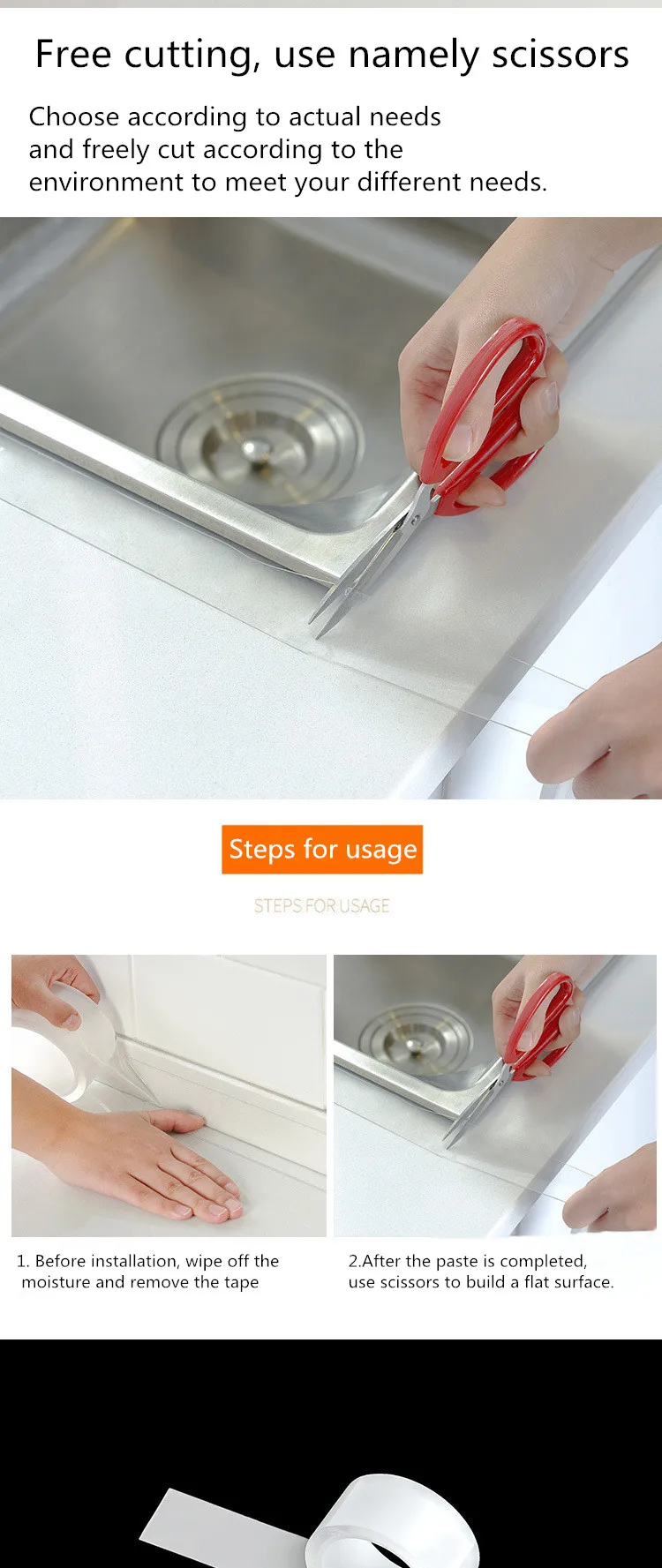 Free cutting, use namely scissors

Choose according to actual needs and freely cut according to the environment to meet your different needs.

Steps for usage

STEPS FOR USAGE

1. Before installation, wipe off the moisture and remove the tape

2.After the paste is completed, use scissors to build a flat surface.